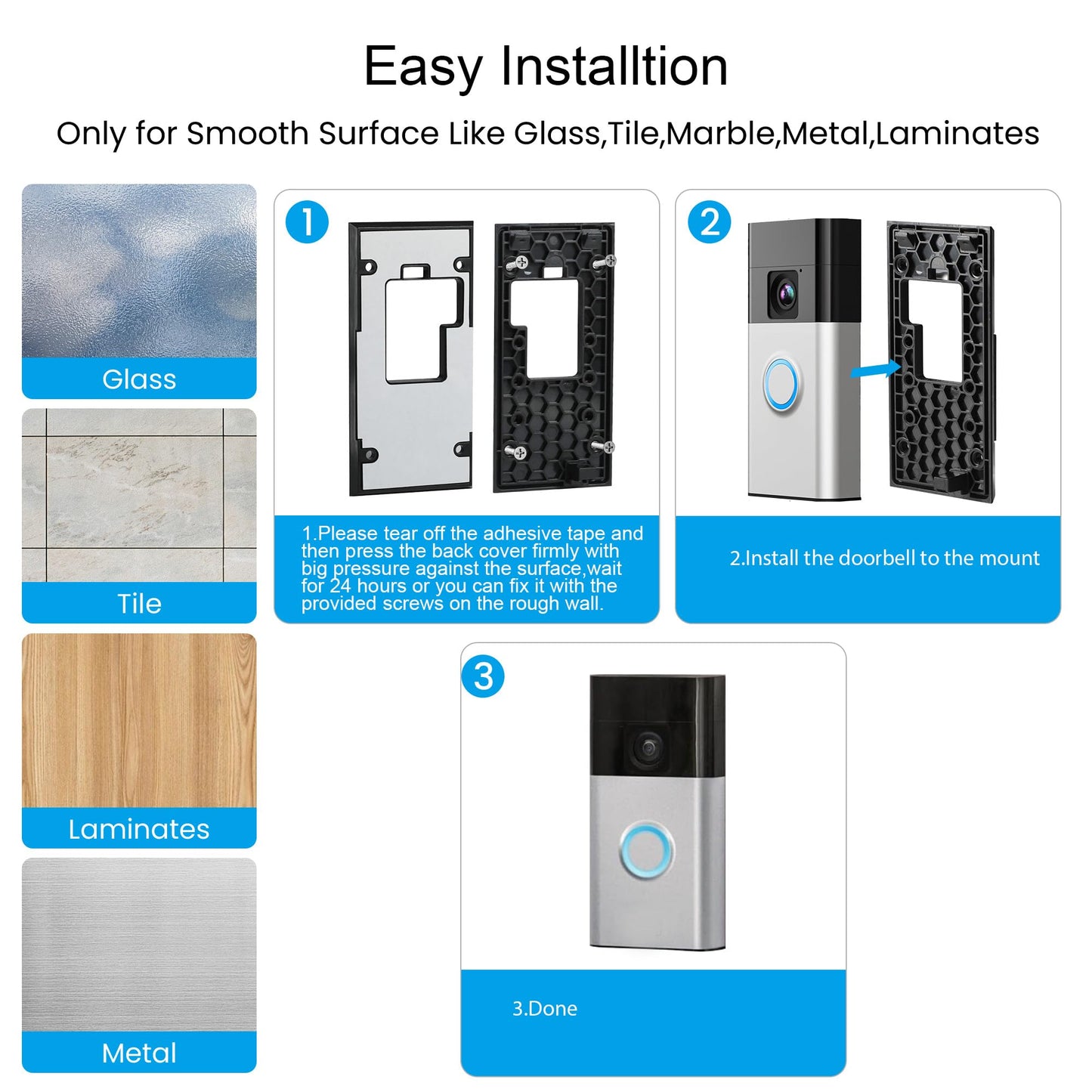 Easy Installtion

Only for Smooth Surface Like Glass,Tile,Marble,Metal,Laminates

Glass

Tile

Laminates

Metal

1

1.Please tear off the adhesive tape and then press the back cover firmly with big pressure against the surface,wait for 24 hours or you can fix it with the provided screws on the rough wall.

2

2.Install the doorbell to the mount

3

3.Done