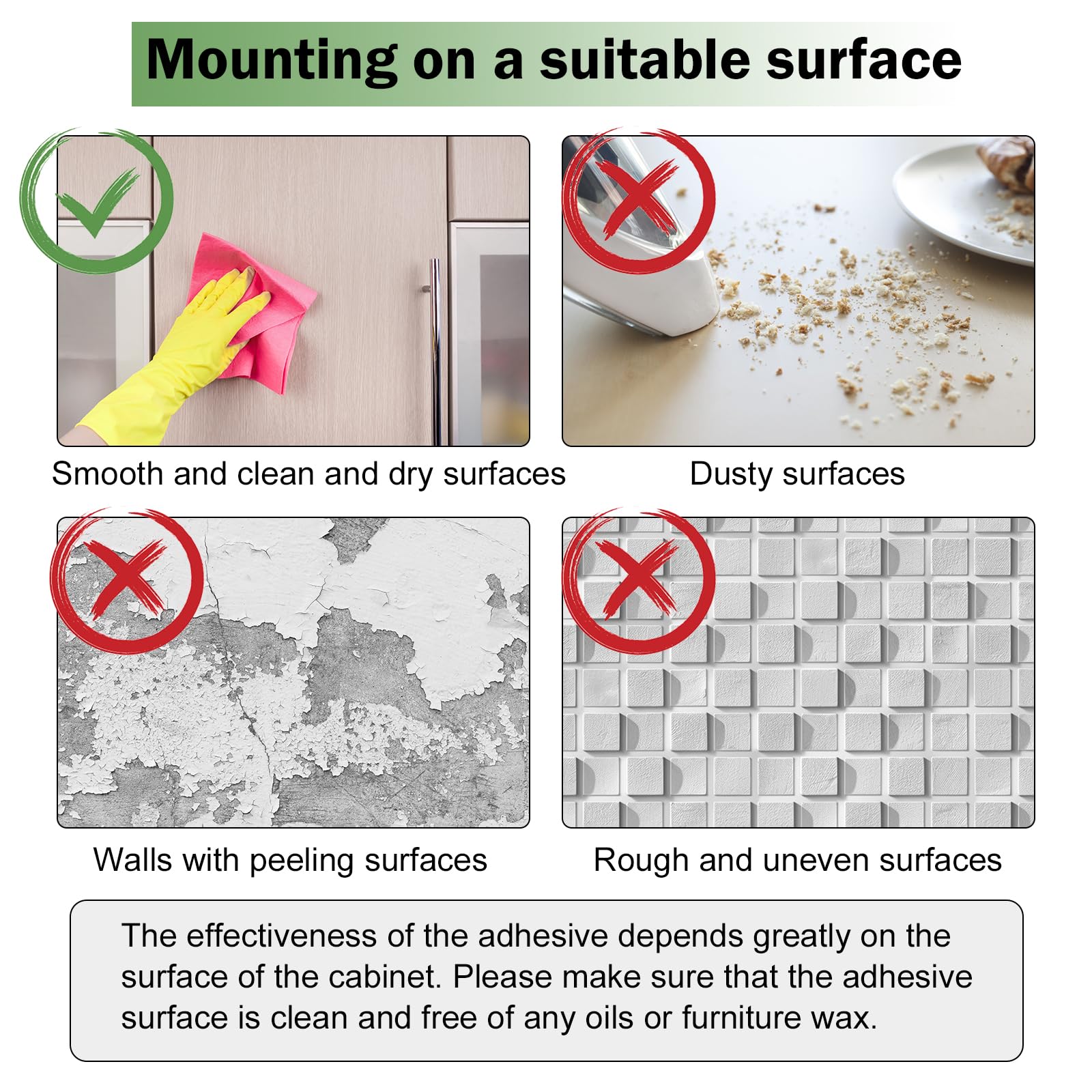 Mounting on a suitable surface

Smooth and clean and dry surfaces

Dusty surfaces

Walls with peeling surfaces

Rough and uneven surfaces

The effectiveness of the adhesive depends greatly on the surface of the cabinet. Please make sure that the adhesive surface is clean and free of any oils or furniture wax.