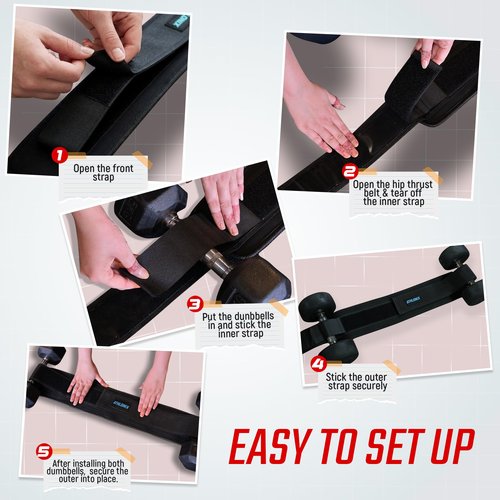 1
Open the front strap

2
Open the hip thrust belt & tear off the inner strap

3
Put the dunbbells in and stick the inner strap

4
Stick the outer strap securely

5
After installing both dumbbells, secure the outer into place.

EASY TO SET UP