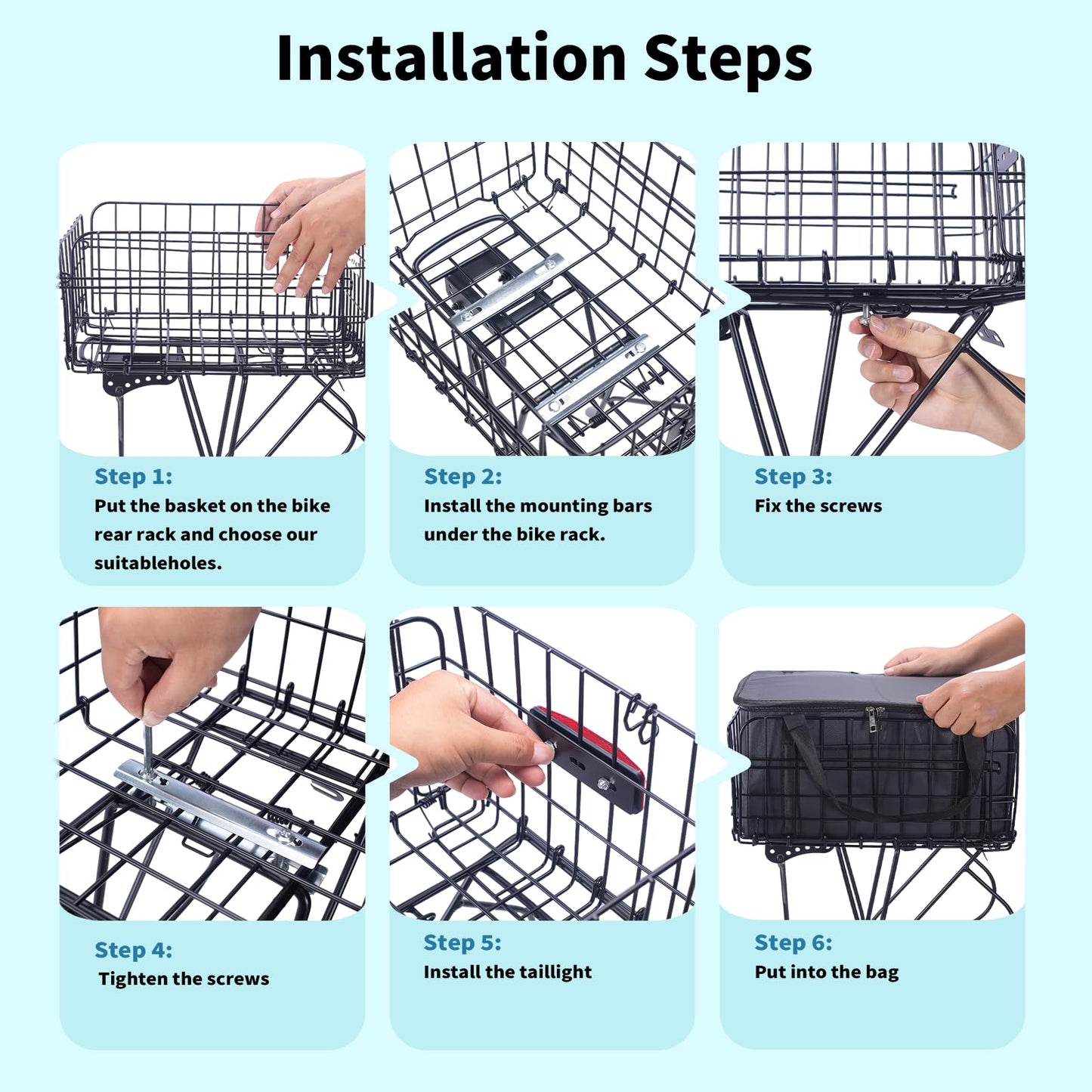 Installation Steps

Step 1:
Put the basket on the bike rear rack and choose our suitableholes.

Step 2:
Install the mounting bars under the bike rack.

Step 3:
Fix the screws

Step 4:
Tighten the screws

Step 5:
Install the taillight

Step 6:
Put into the bag