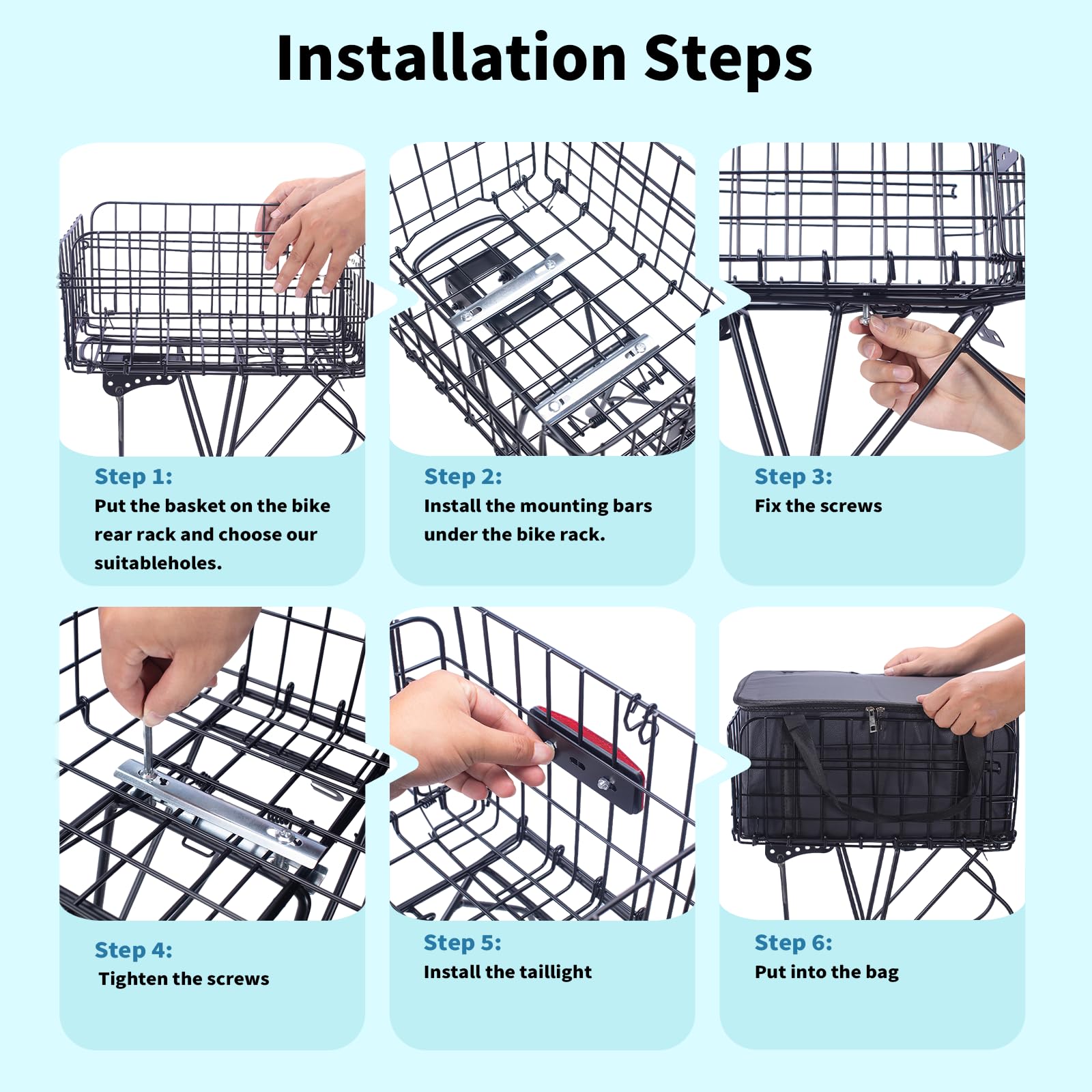 Installation Steps

Step 1:
Put the basket on the bike rear rack and choose our suitableholes.

Step 2:
Install the mounting bars under the bike rack.

Step 3:
Fix the screws

Step 4:
Tighten the screws

Step 5:
Install the taillight

Step 6:
Put into the bag