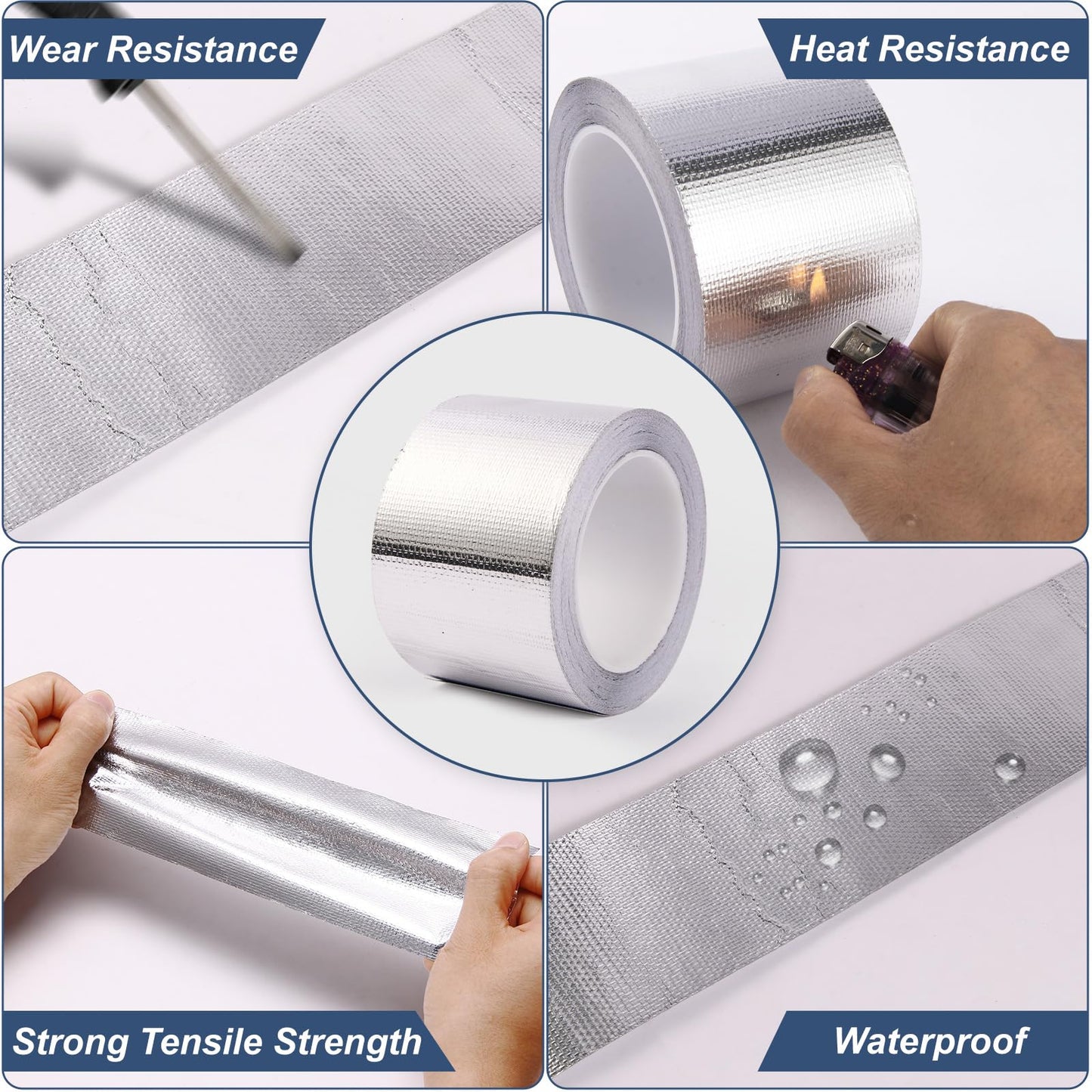 Wear Resistance

Heat Resistance

Strong Tensile Strength

Waterproof