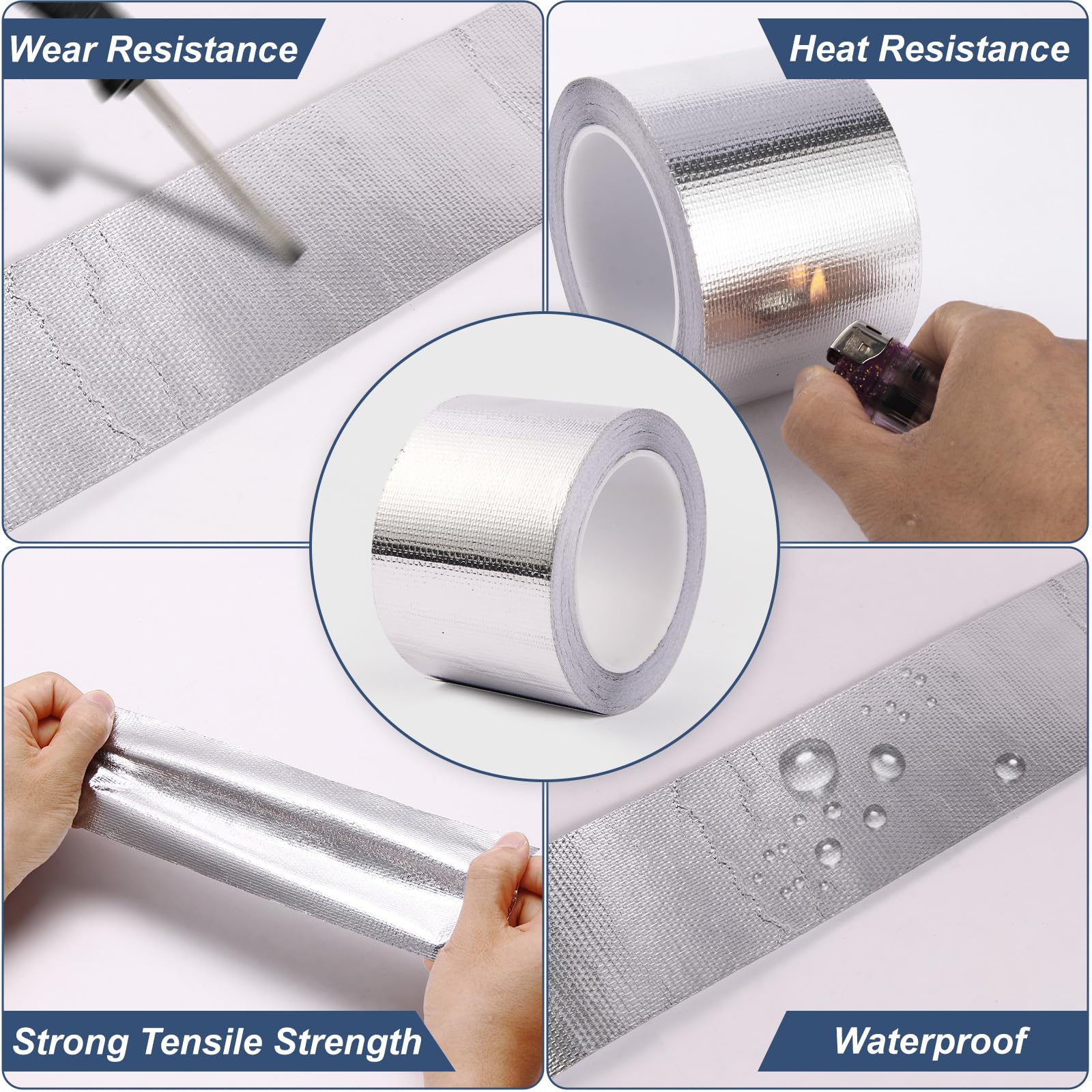 Wear Resistance

Heat Resistance

Strong Tensile Strength

Waterproof