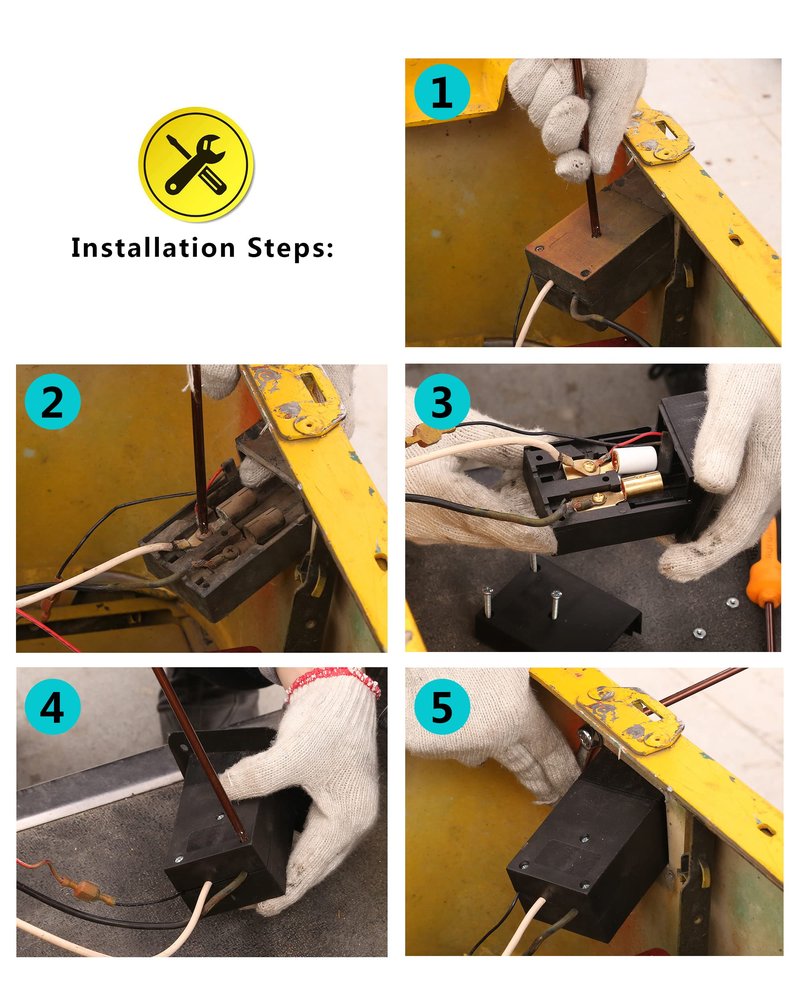 Installation Steps:

1

2

3

4

5