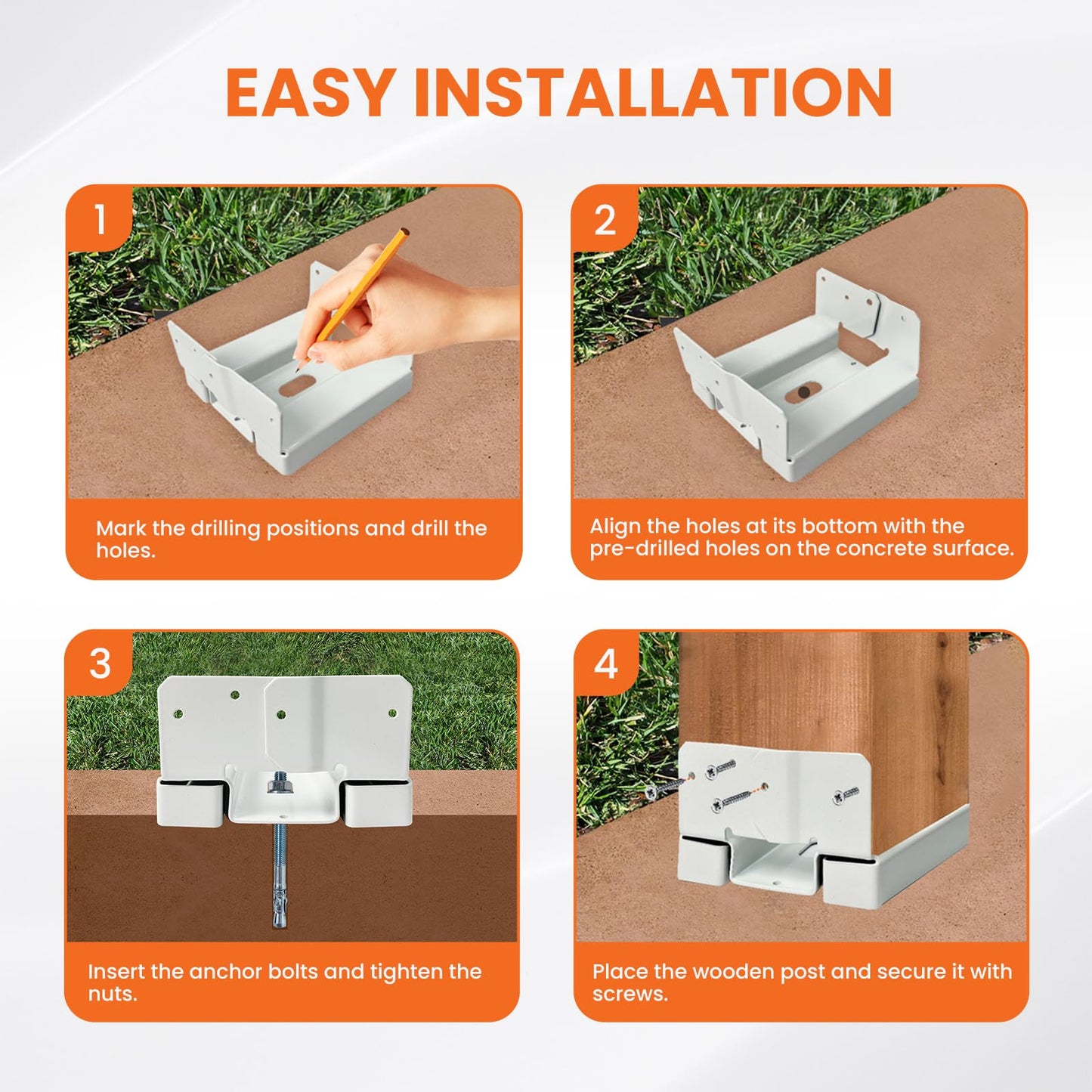 EASY INSTALLATION

1

Mark the drilling positions and drill the holes.

2

Align the holes at its bottom with the pre-drilled holes on the concrete surface.

3

Insert the anchor bolts and tighten the nuts.

4

Place the wooden post and secure it with screws.