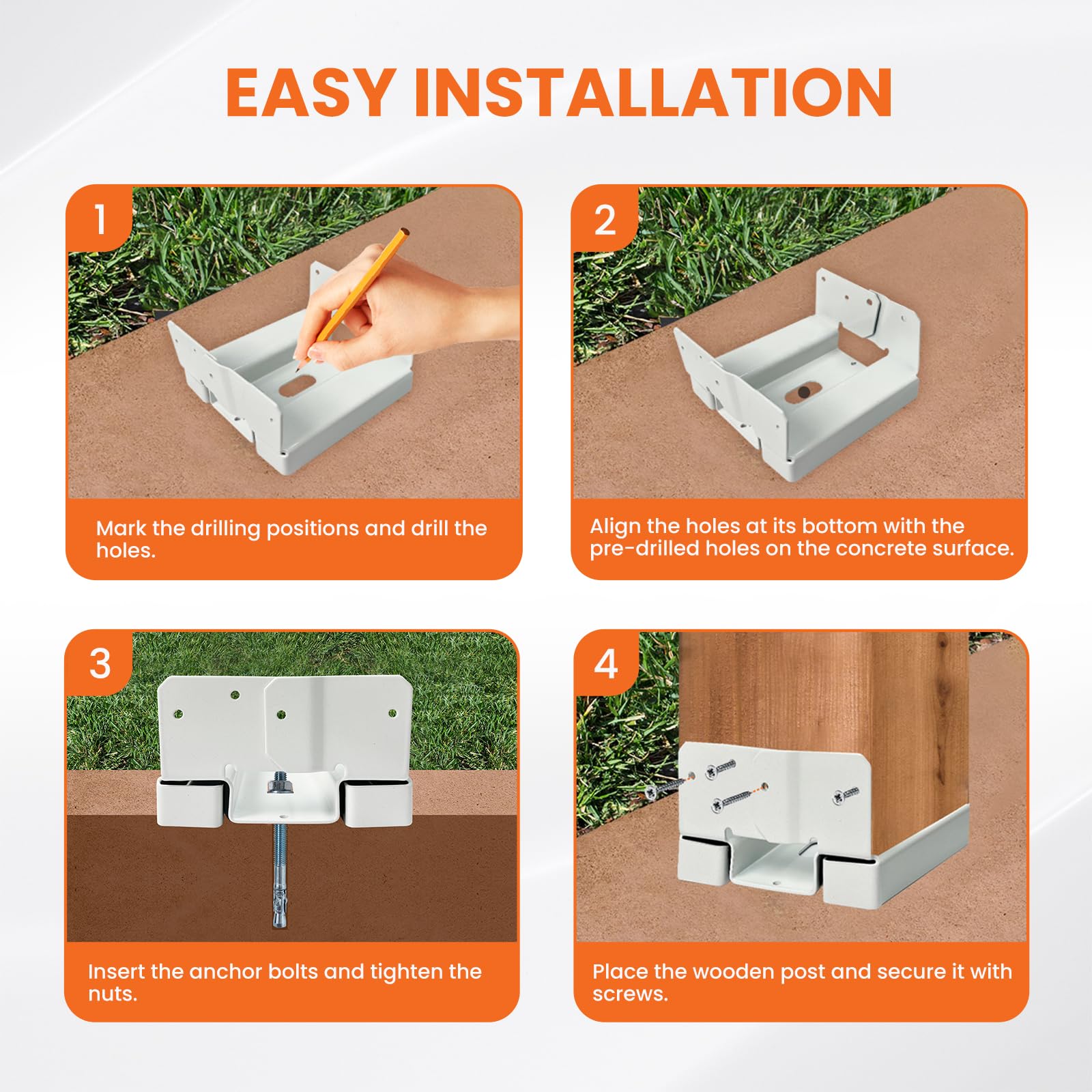 EASY INSTALLATION

1

Mark the drilling positions and drill the holes.

2

Align the holes at its bottom with the pre-drilled holes on the concrete surface.

3

Insert the anchor bolts and tighten the nuts.

4

Place the wooden post and secure it with screws.