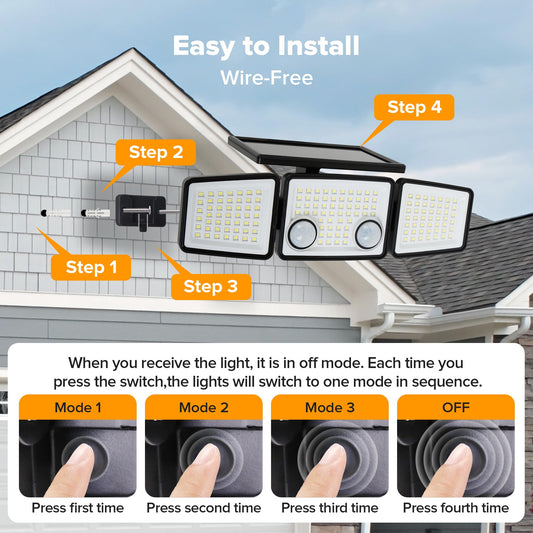 Easy to Install
Wire-Free

Step 4

Step 2

Step 1

Step 3

When you receive the light, it is in off mode. Each time you press the switch,the lights will switch to one mode in sequence.

Mode 1
Press first time

Mode 2
Press second time

Mode 3
Press third time

OFF
Press fourth time