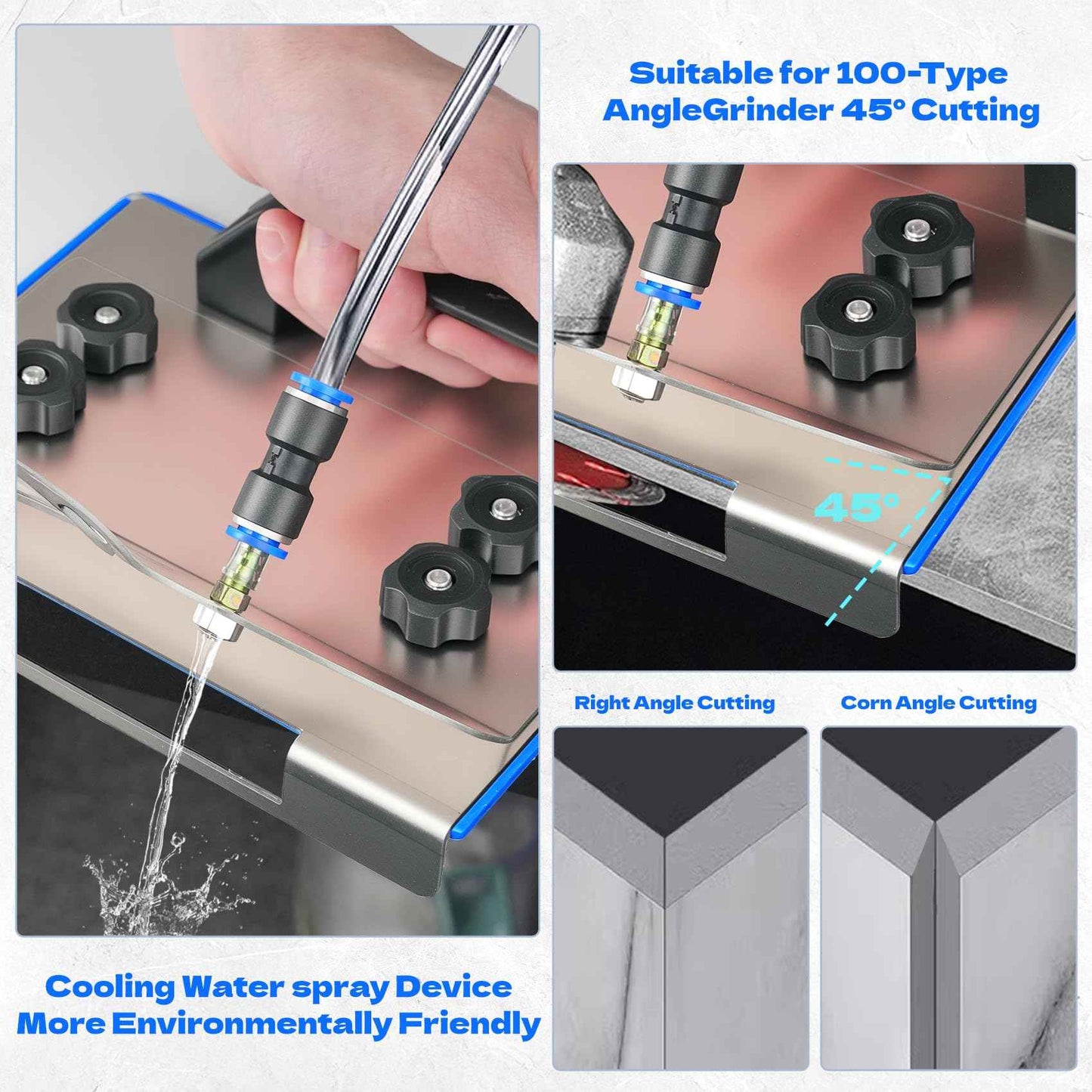 Suitable for 100-Type AngleGrinder 45° Cutting

45°

Right Angle Cutting

Corn Angle Cutting

Cooling Water spray Device More Environmentally Friendly