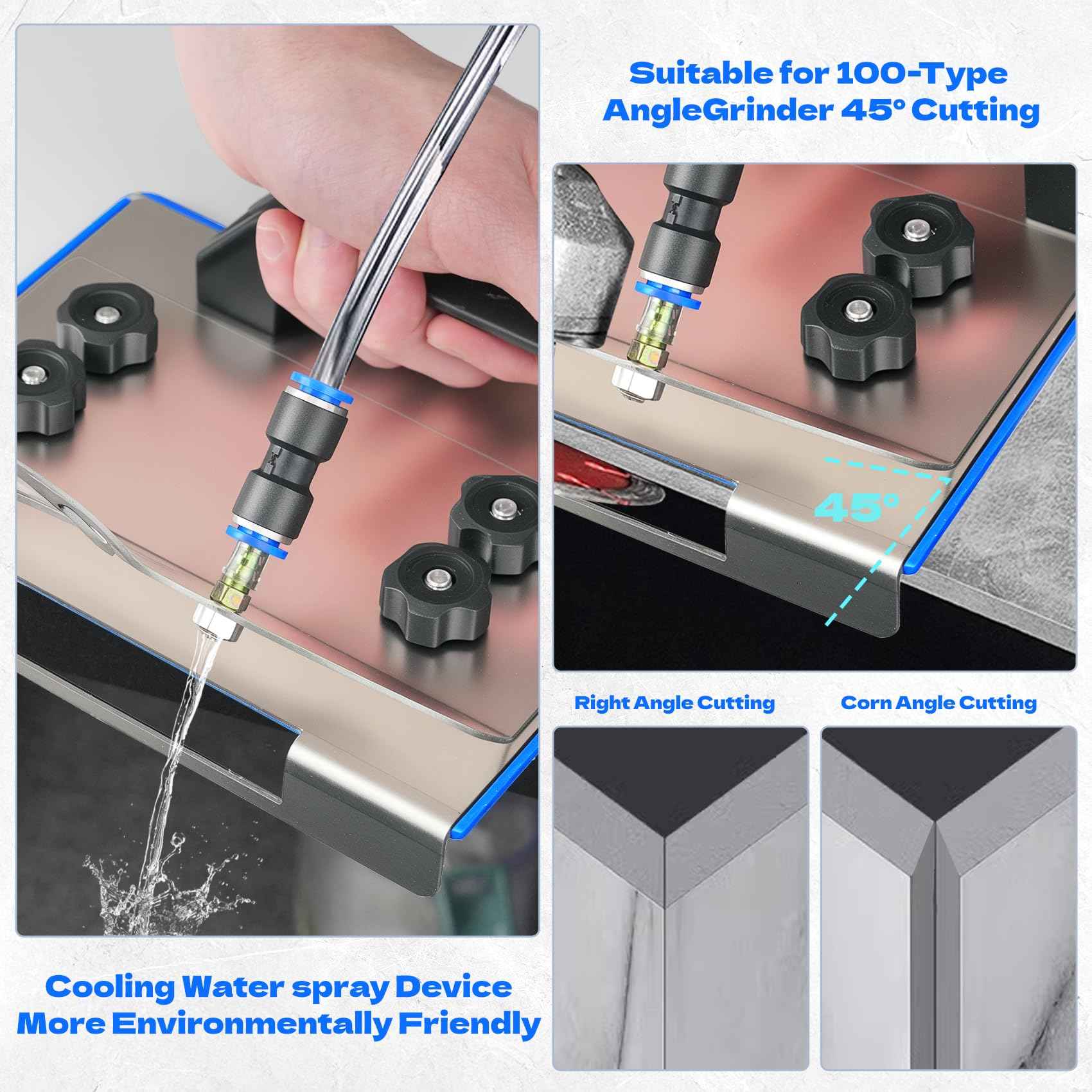 Suitable for 100-Type AngleGrinder 45° Cutting

45°

Right Angle Cutting

Corn Angle Cutting

Cooling Water spray Device More Environmentally Friendly