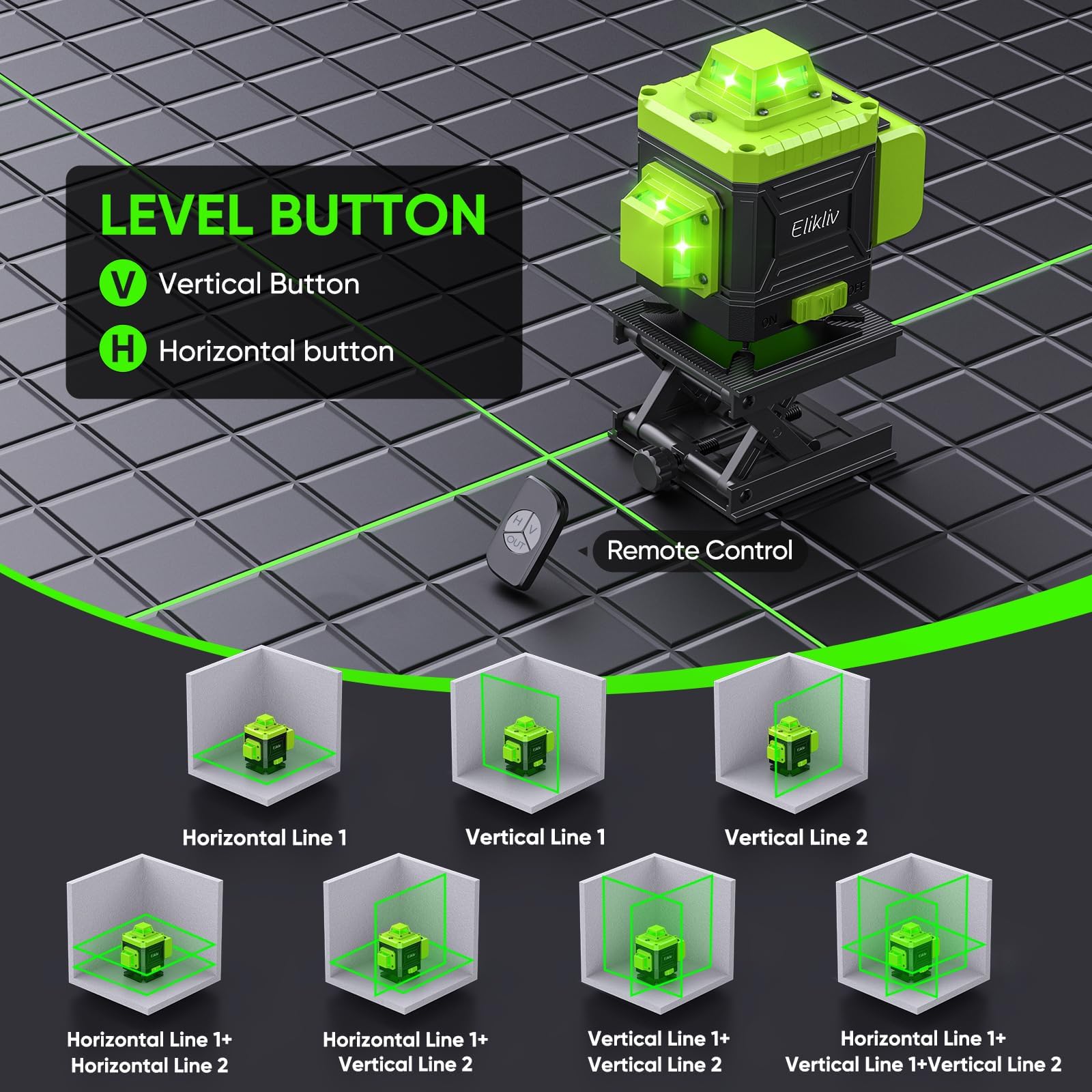 LEVEL BUTTON

V Vertical Button

H Horizontal button

Elikliv

ON OFF

H V OUT

Remote Control

Horizontal Line 1

Vertical Line 1

Vertical Line 2

Horizontal Line 1+ Horizontal Line 2

Horizontal Line 1+ Vertical Line 2

Vertical Line 1+ Vertical Line 2

Horizontal Line 1+ Vertical Line 1+Vertical Line 2