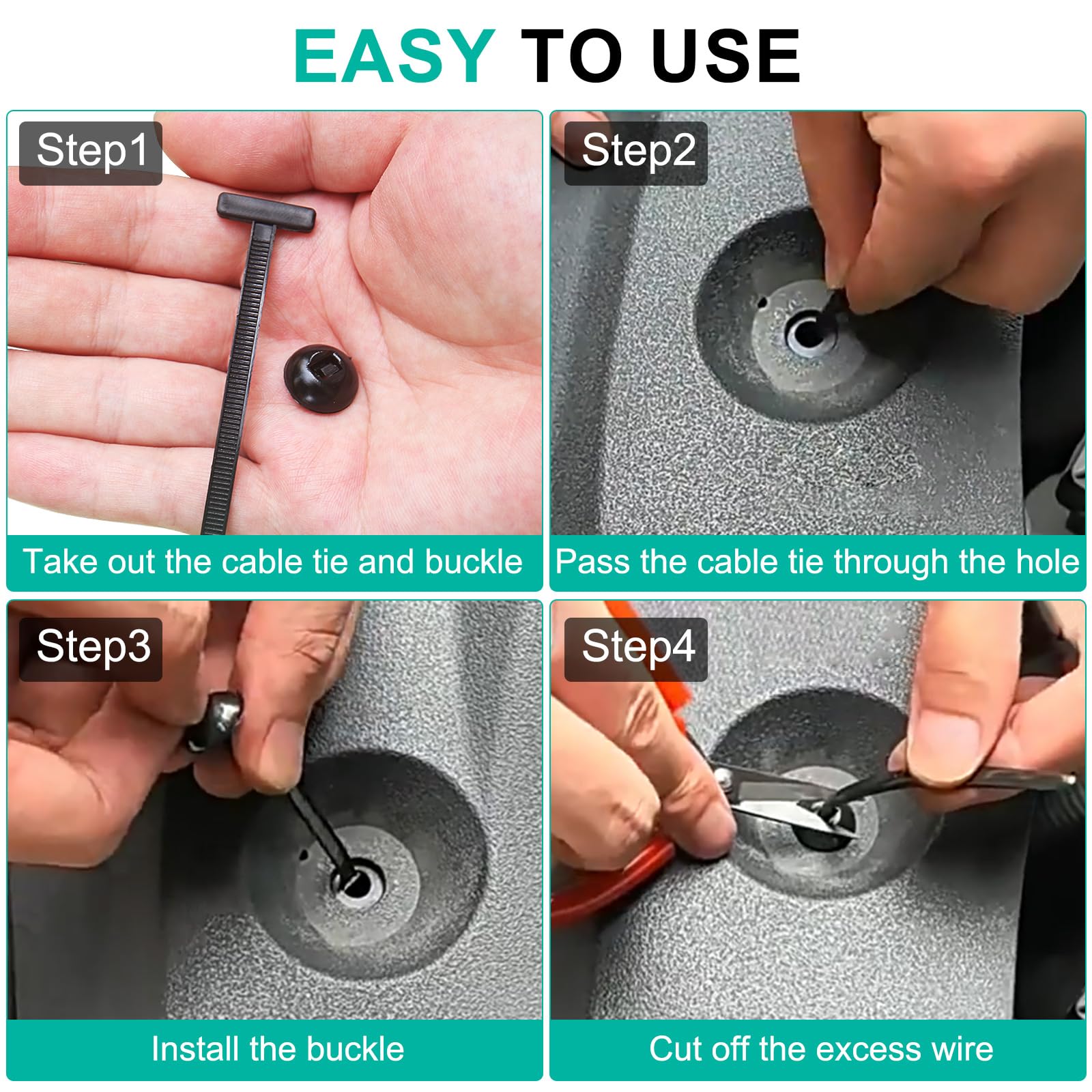 EASY TO USE

Step1

Take out the cable tie and buckle

Step2

Pass the cable tie through the hole

Step3

Install the buckle

Step4

Cut off the excess wire