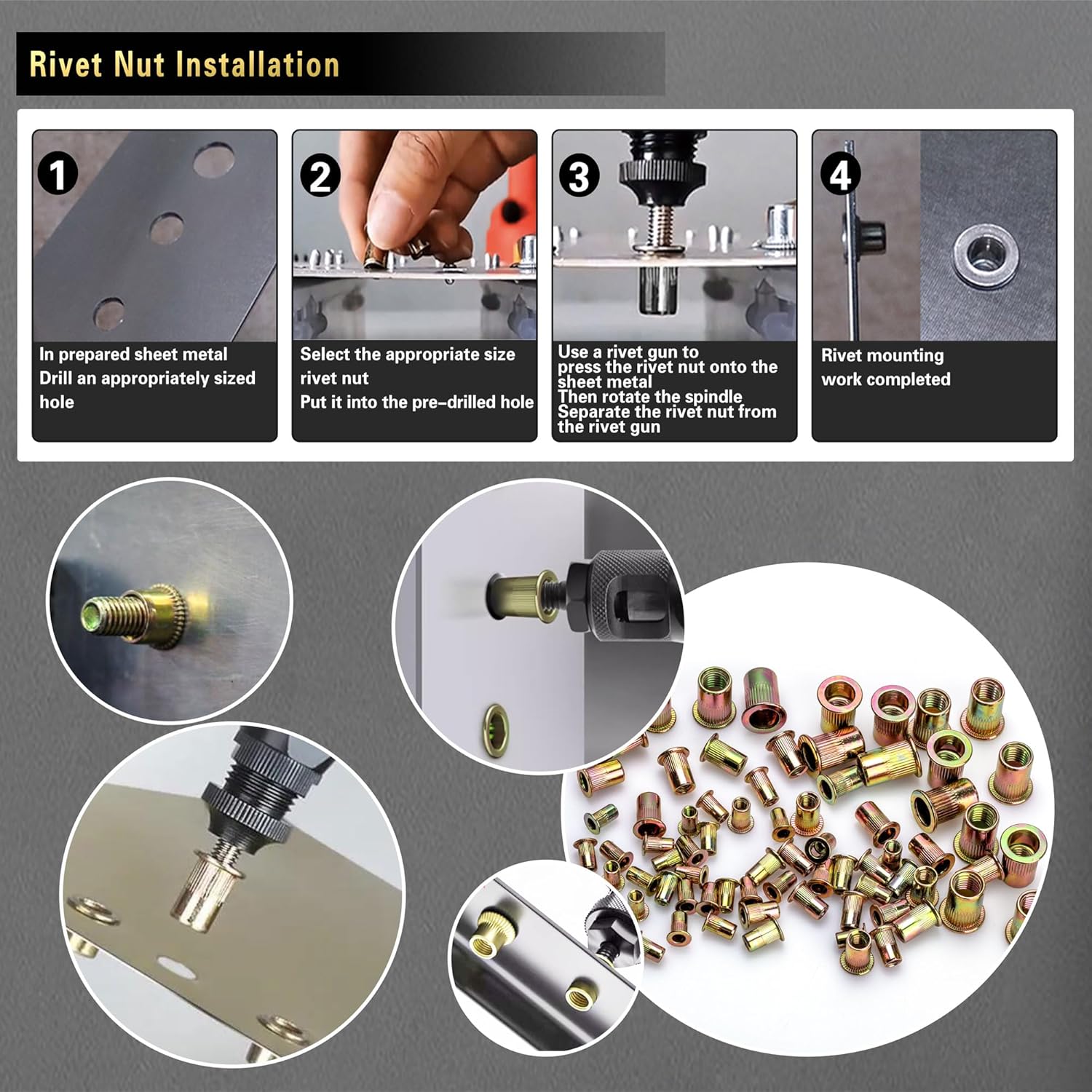 Rivet Nut Installation

1
In prepared sheet metal
Drill an appropriately sized hole

2
Select the appropriate size rivet nut
Put it into the pre-drilled hole

3
Use a rivet gun to press the rivet nut onto the sheet metal
Then rotate the spindle
Separate the rivet nut from the rivet gun

4
Rivet mounting work completed