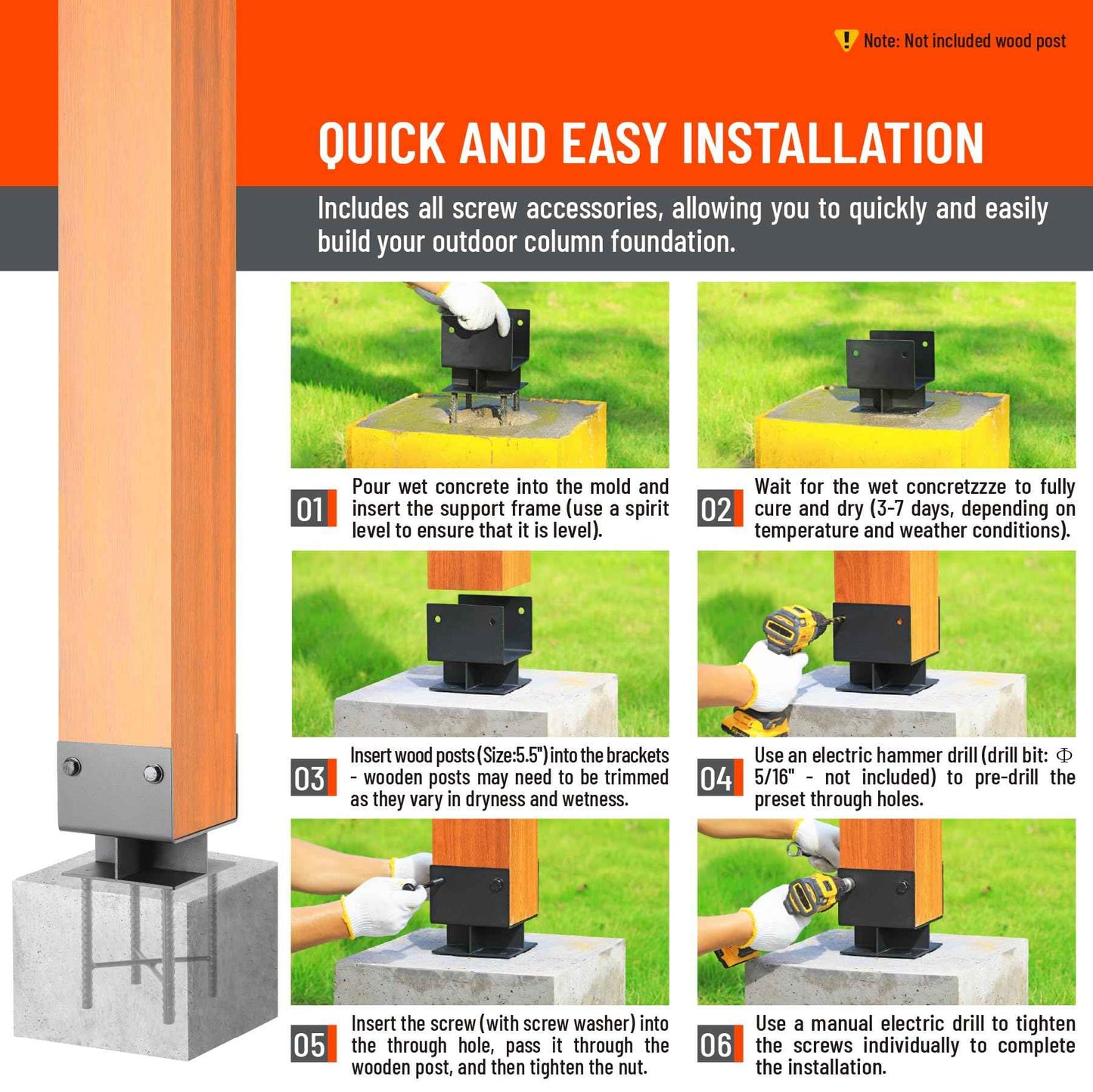 Note: Not included wood post

QUICK AND EASY INSTALLATION

Includes all screw accessories, allowing you to quickly and easily build your outdoor column foundation.

01 Pour wet concrete into the mold and insert the support frame (use a spirit level to ensure that it is level).

02 Wait for the wet concretzzze to fully cure and dry (3-7 days, depending on temperature and weather conditions).

03 Insert wood posts (Size:5.5") into the brackets - wooden posts may need to be trimmed as they vary in dryness and wetness.

04 Use an electric hammer drill (drill bit: Φ 5/16" - not included) to pre-drill the preset through holes.

05 Insert the screw (with screw washer) into the through hole, pass it through the wooden post, and then tighten the nut.

06 Use a manual electric drill to tighten the screws individually to complete the installation.