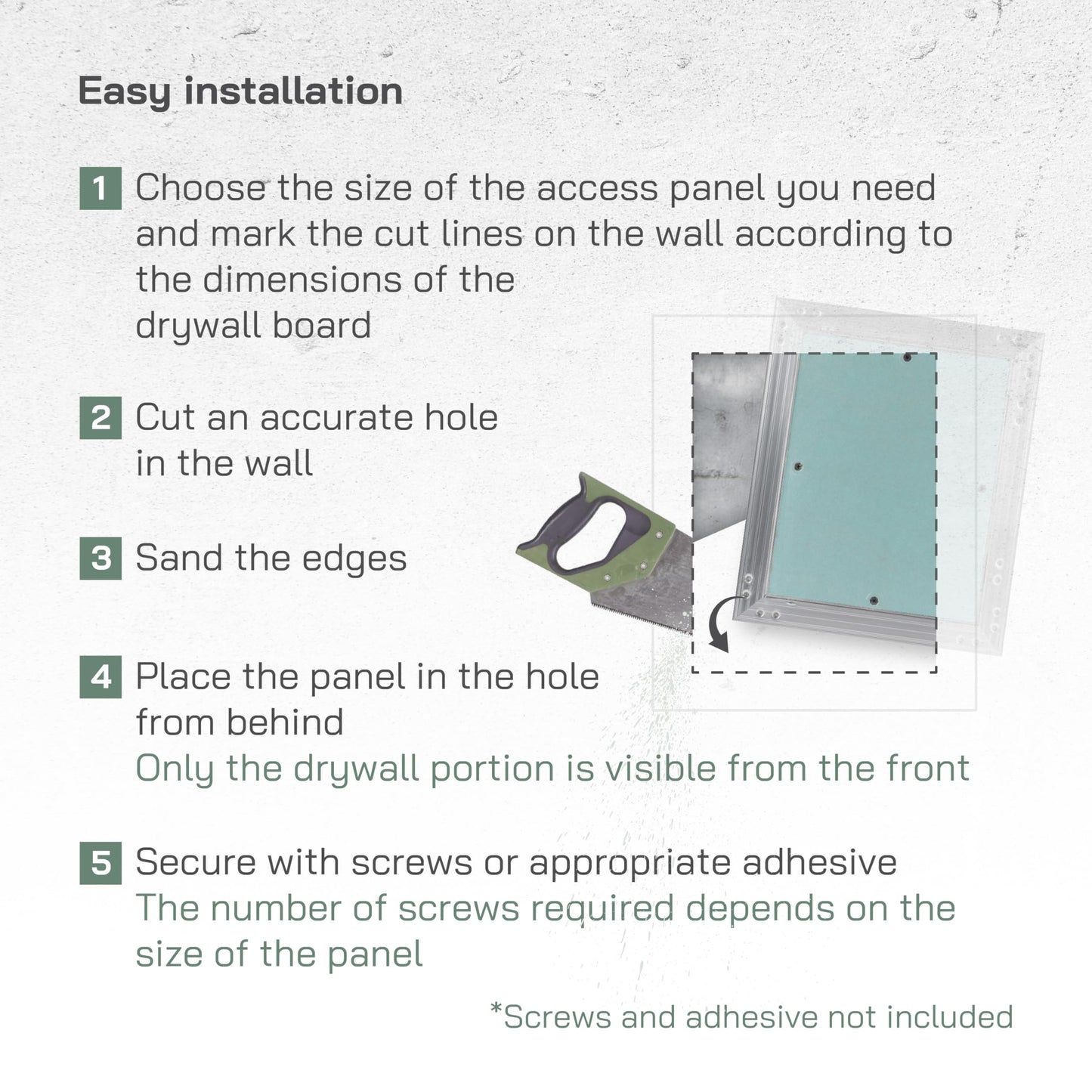 Easy installation

1 Choose the size of the access panel you need and mark the cut lines on the wall according to the dimensions of the drywall board

2 Cut an accurate hole in the wall

3 Sand the edges

4 Place the panel in the hole from behind
Only the drywall portion is visible from the front

5 Secure with screws or appropriate adhesive
The number of screws required depends on the size of the panel

*Screws and adhesive not included