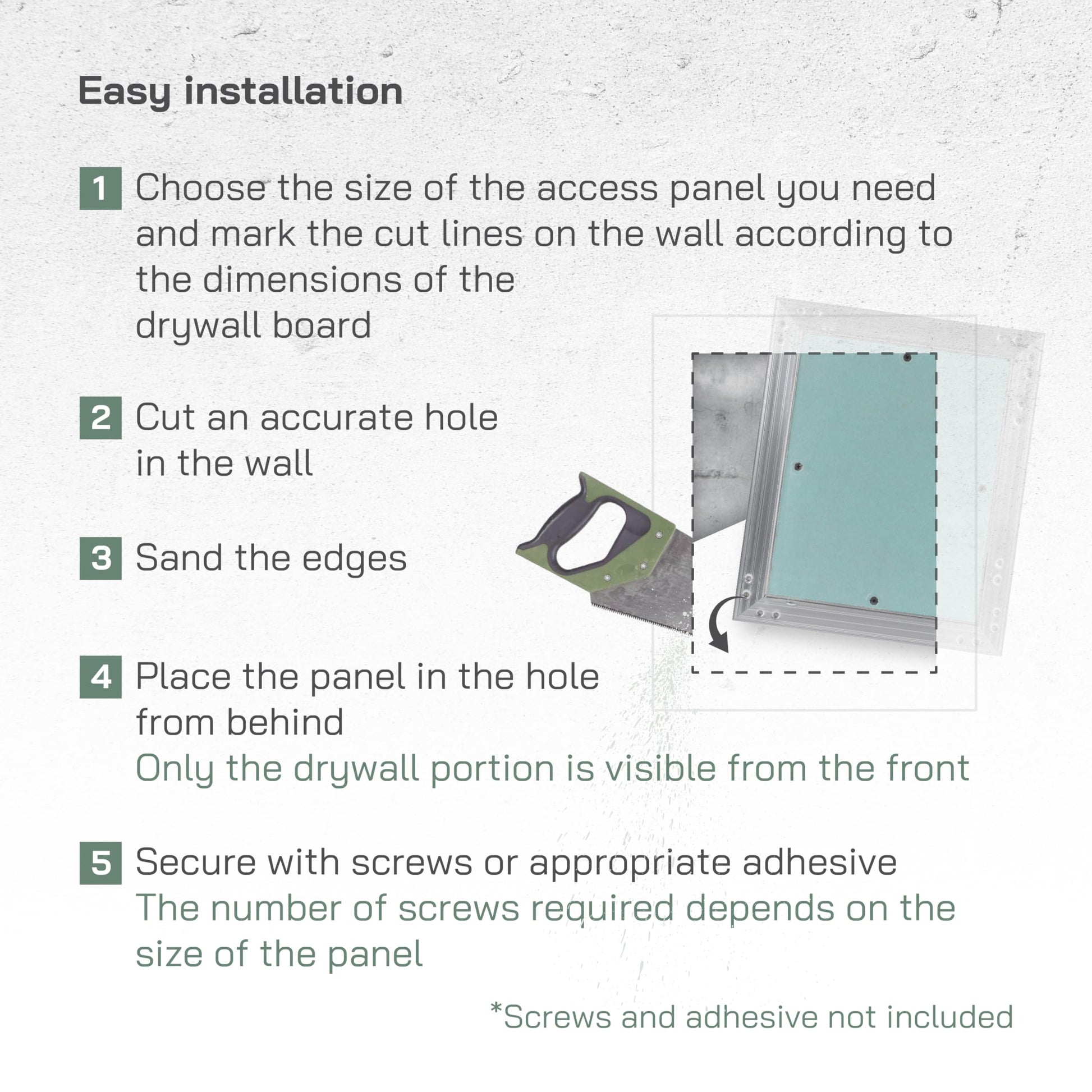 Easy installation

1 Choose the size of the access panel you need and mark the cut lines on the wall according to the dimensions of the drywall board

2 Cut an accurate hole in the wall

3 Sand the edges

4 Place the panel in the hole from behind
Only the drywall portion is visible from the front

5 Secure with screws or appropriate adhesive
The number of screws required depends on the size of the panel

*Screws and adhesive not included