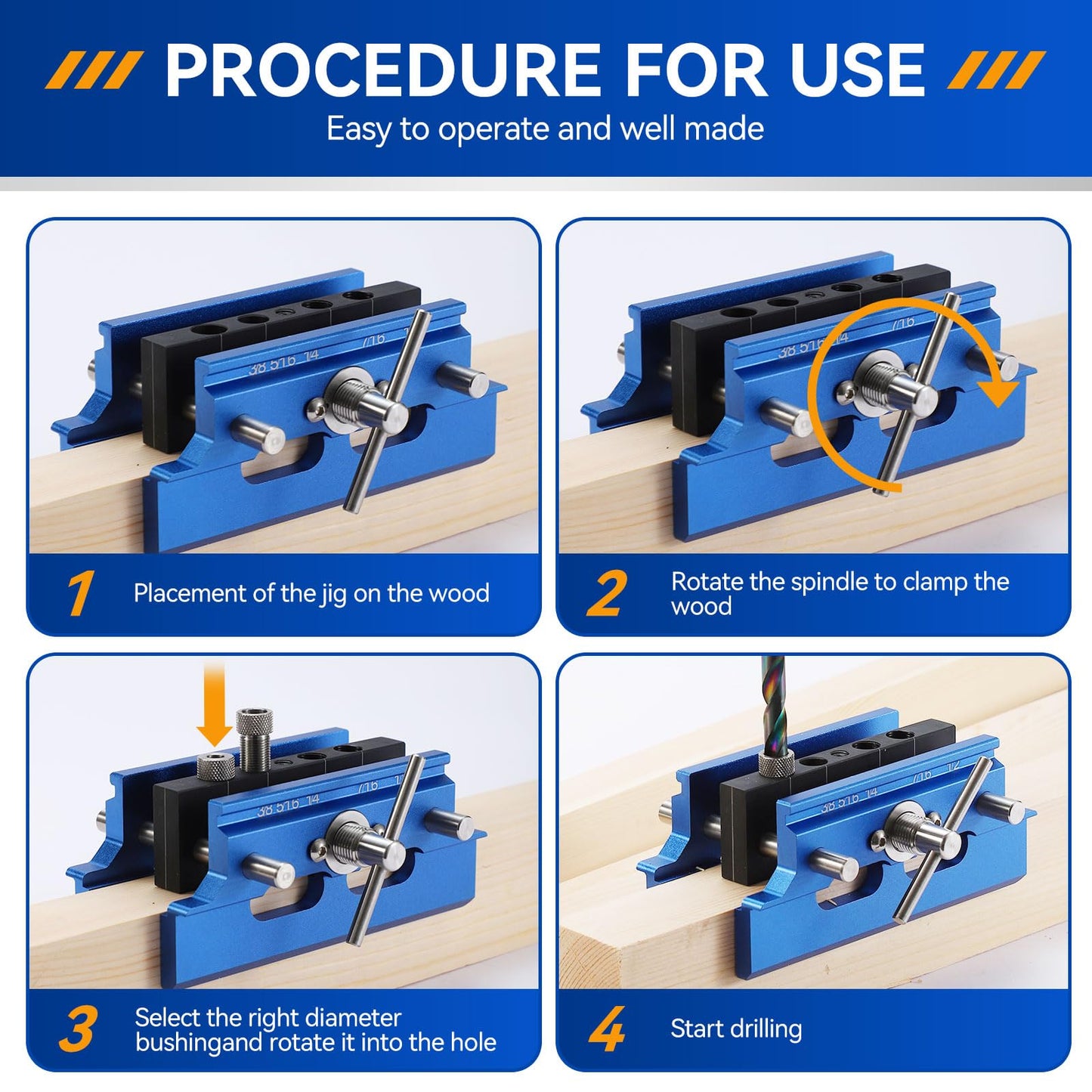 PROCEDURE FOR USE
Easy to operate and well made

3/8 5/16 1/4 7/16 1/2

1 Placement of the jig on the wood

3/8 5/16 1/4 7/16

2 Rotate the spindle to clamp the wood

3/8 5/16 1/4 7/16 1/2

3 Select the right diameter bushingand rotate it into the hole

3/8 5/16 1/4 7/16 1/2

4 Start drilling