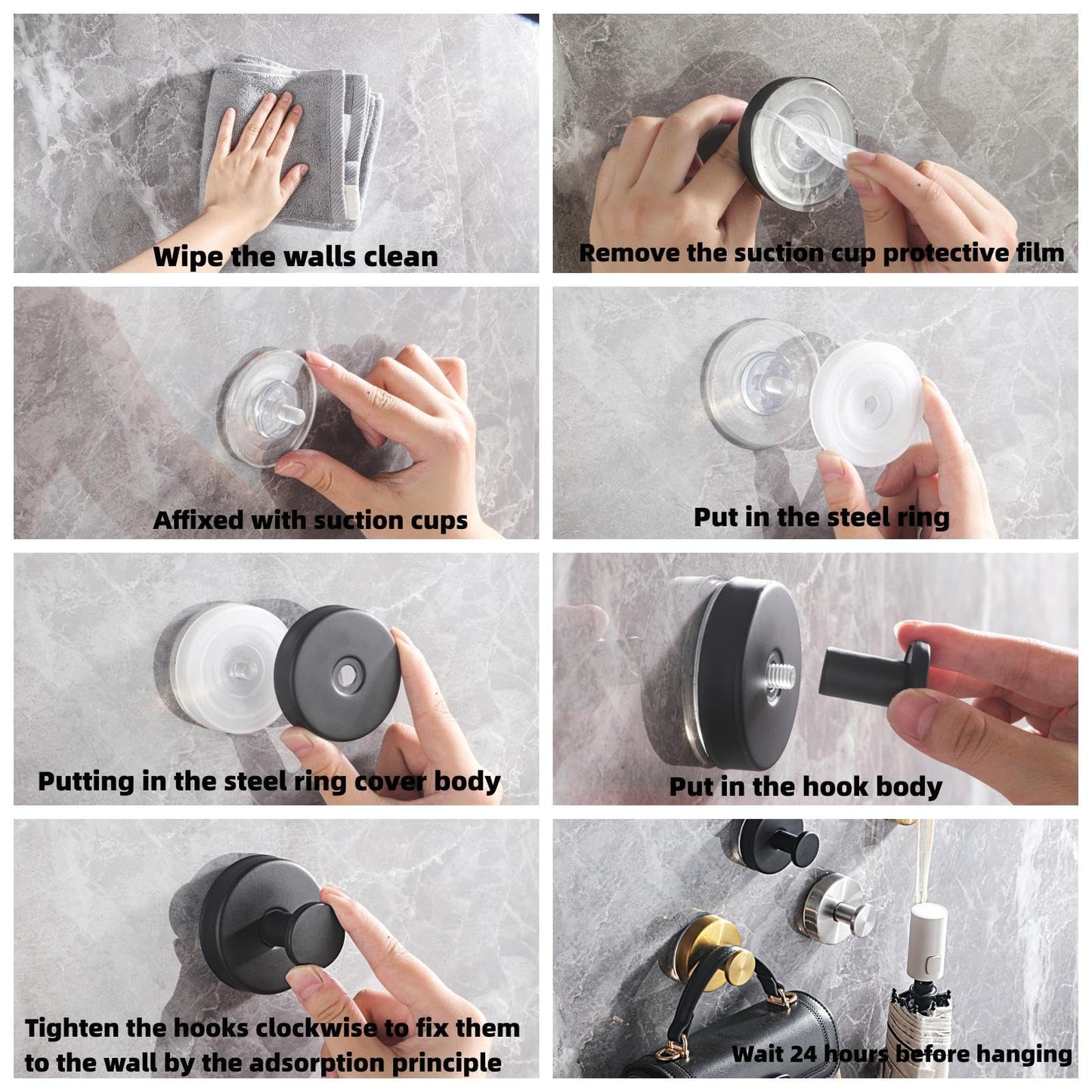 Wipe the walls clean

Remove the suction cup protective film

Affixed with suction cups

Put in the steel ring

Putting in the steel ring cover body

Put in the hook body

Tighten the hooks clockwise to fix them to the wall by the adsorption principle

Wait 24 hours before hanging