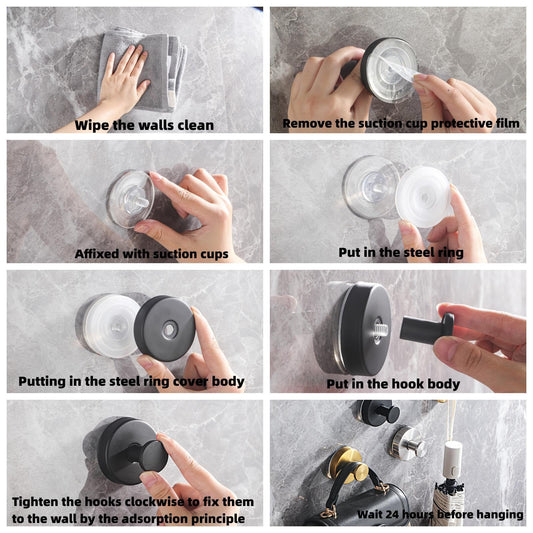 Wipe the walls clean

Remove the suction cup protective film

Affixed with suction cups

Put in the steel ring

Putting in the steel ring cover body

Put in the hook body

Tighten the hooks clockwise to fix them to the wall by the adsorption principle

Wait 24 hours before hanging