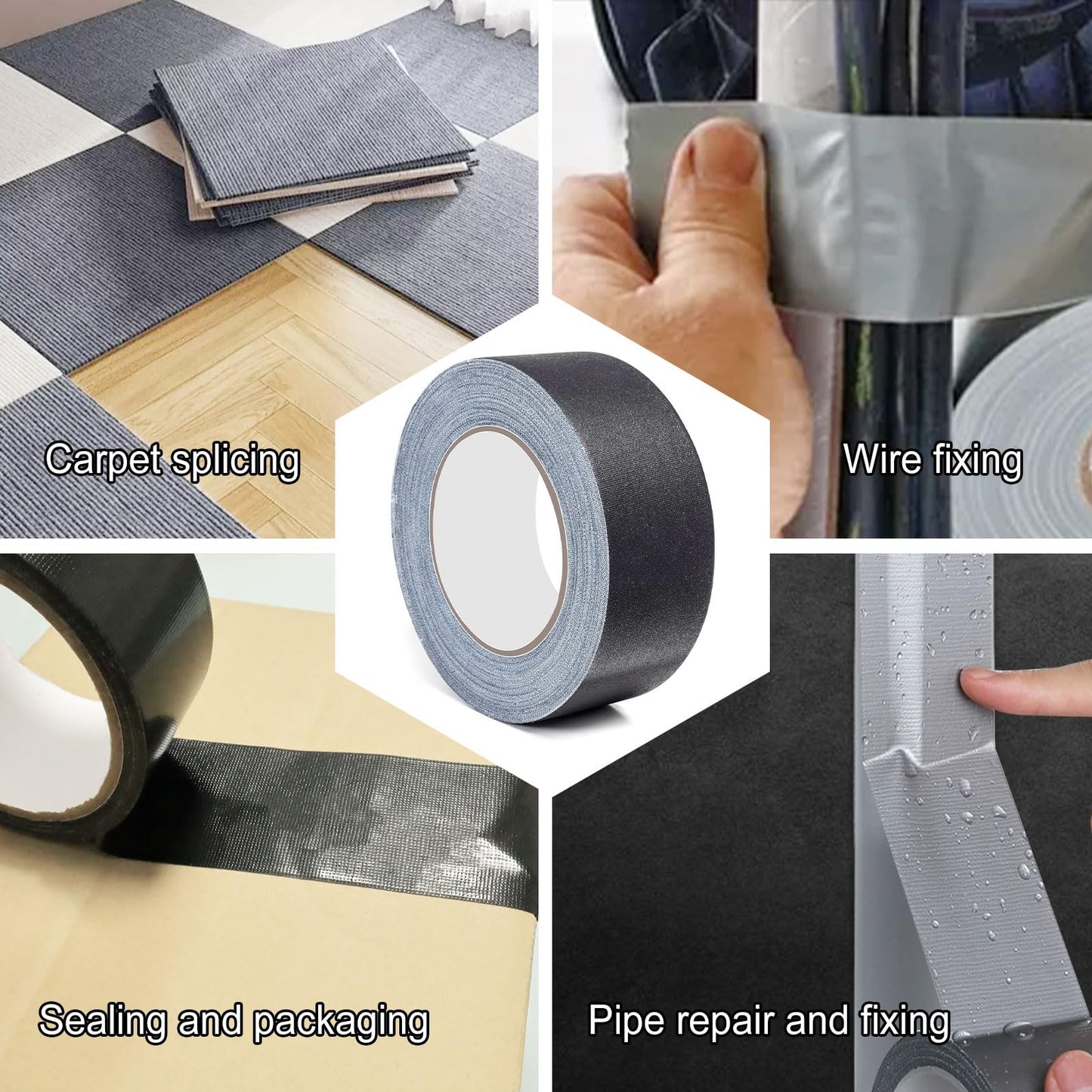 Carpet splicing

Wire fixing

Sealing and packaging

Pipe repair and fixing