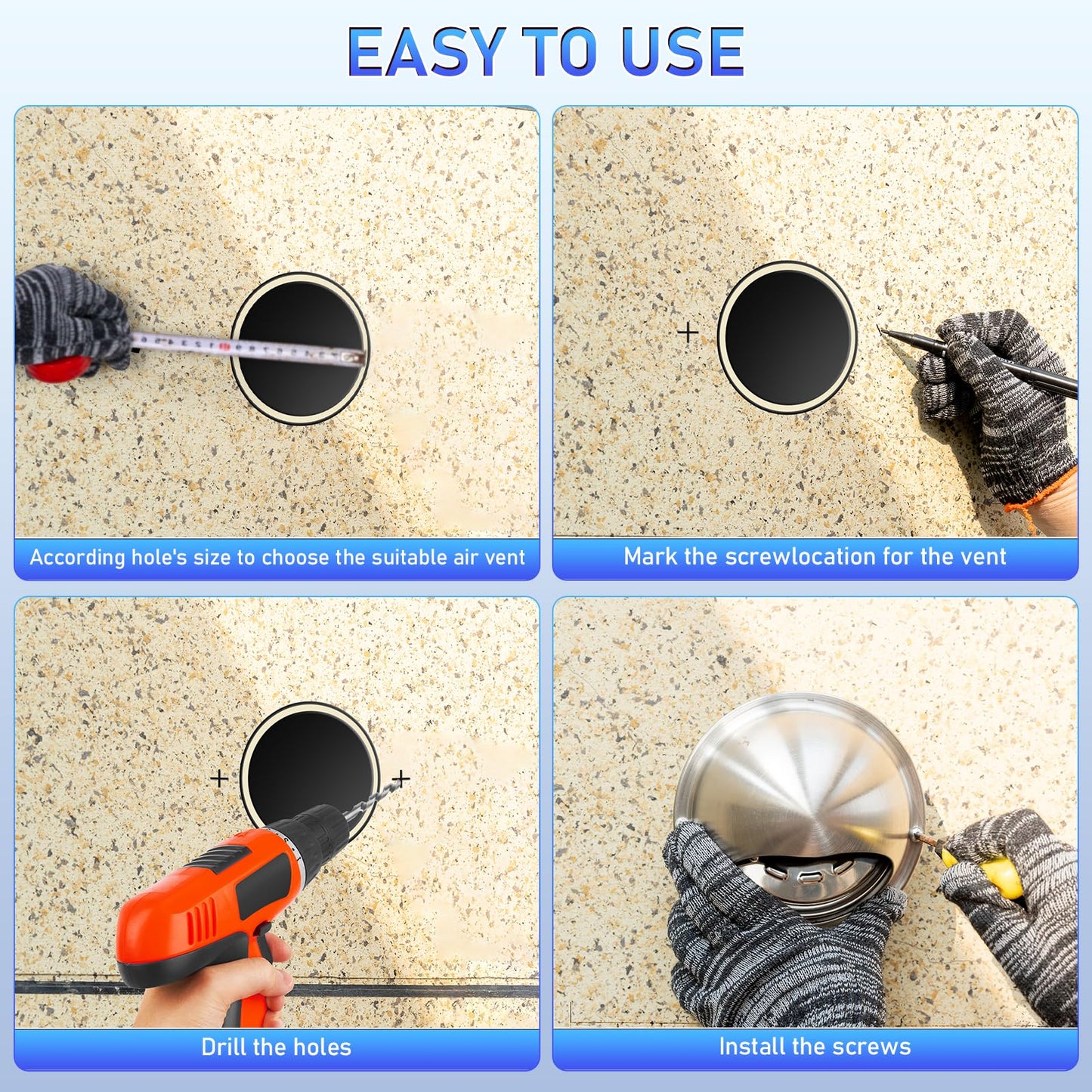 EASY TO USE

According hole's size to choose the suitable air vent

Mark the screwlocation for the vent

Drill the holes

Install the screws