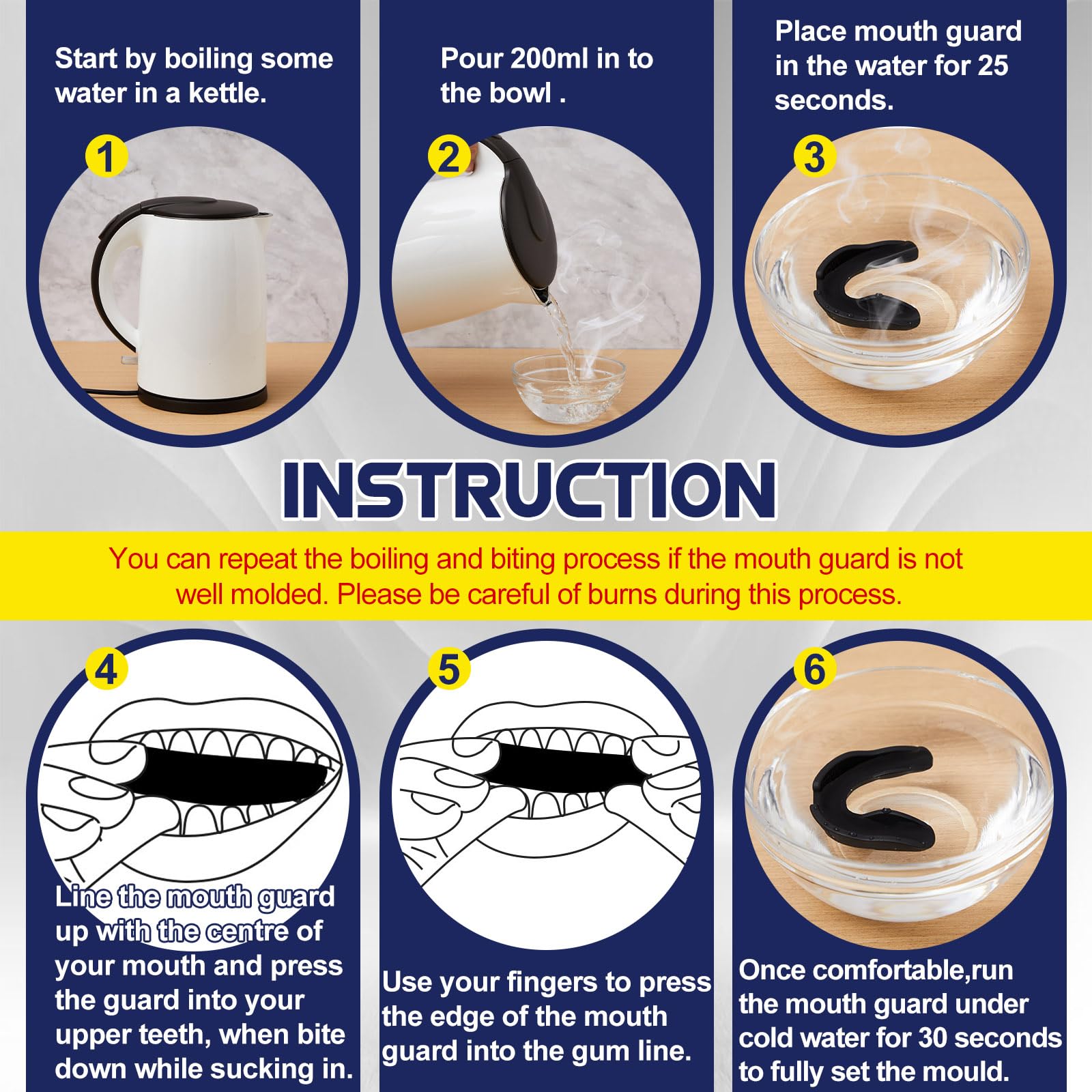 Start by boiling some water in a kettle.

1

Pour 200ml in to the bowl .

2

Place mouth guard in the water for 25 seconds.

3

INSTRUCTION

You can repeat the boiling and biting process if the mouth guard is not well molded. Please be careful of burns during this process.

4

Line the mouth guard up with the centre of your mouth and press the guard into your upper teeth, when bite down while sucking in.

5

Use your fingers to press the edge of the mouth guard into the gum line.

6

Once comfortable,run the mouth guard under cold water for 30 seconds to fully set the mould.