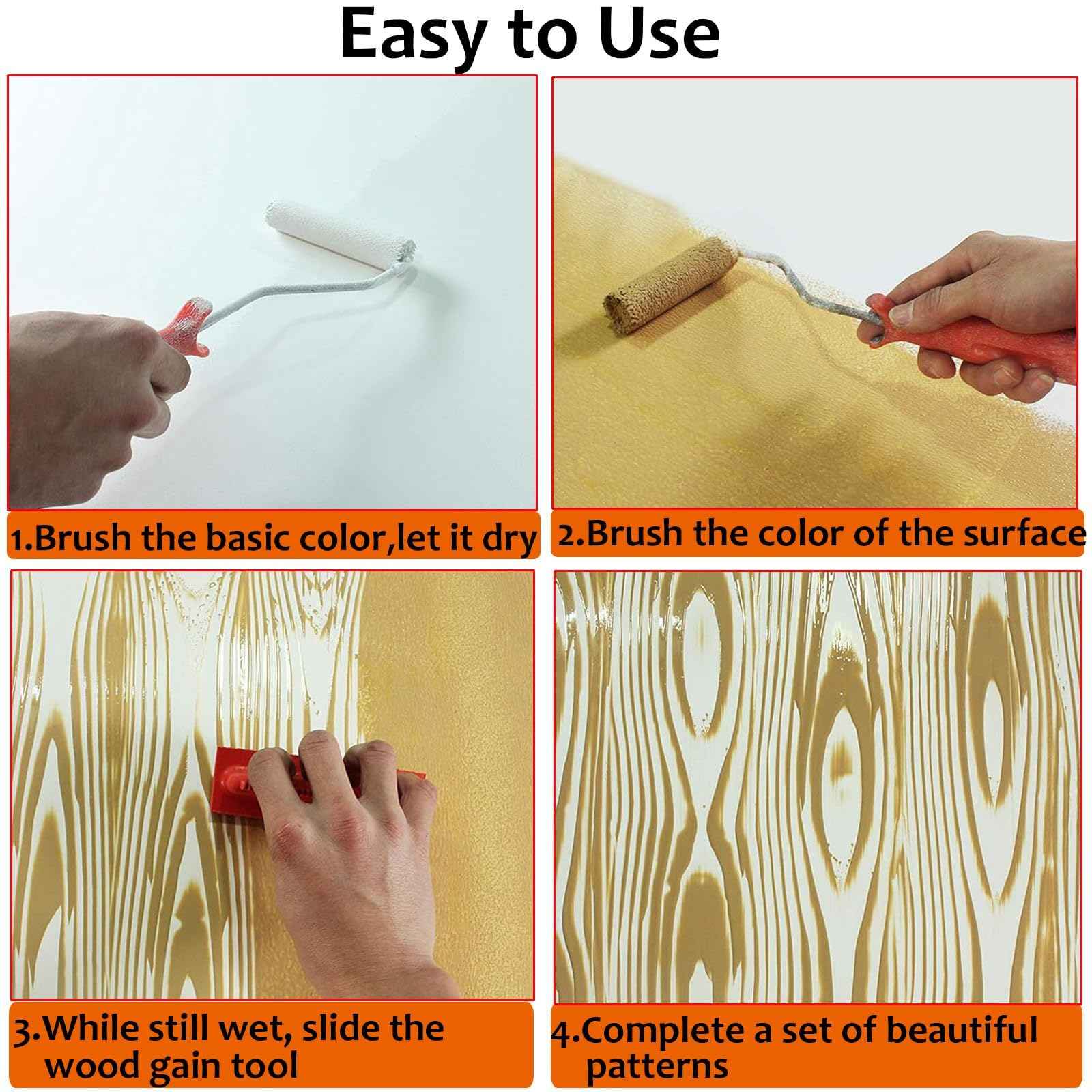 Easy to Use

1.Brush the basic color,let it dry

2.Brush the color of the surface

3.While still wet, slide the wood gain tool

4.Complete a set of beautiful patterns