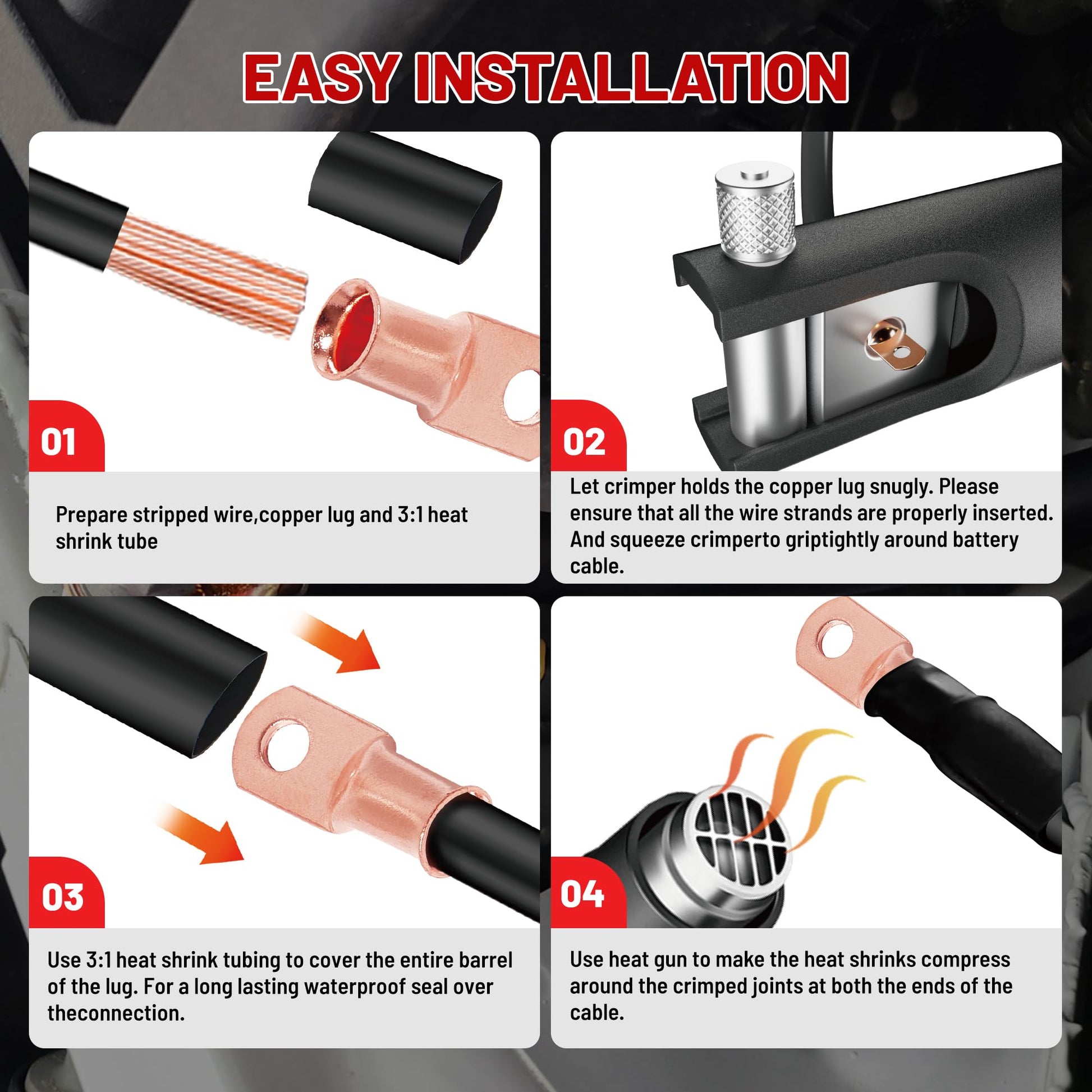 EASY INSTALLATION

01

Prepare stripped wire,copper lug and 3:1 heat shrink tube

02

Let crimper holds the copper lug snugly. Please ensure that all the wire strands are properly inserted. And squeeze crimperto griptightly around battery cable.

03

Use 3:1 heat shrink tubing to cover the entire barrel of the lug. For a long lasting waterproof seal over theconnection.

04

Use heat gun to make the heat shrinks compress around the crimped joints at both the ends of the cable.