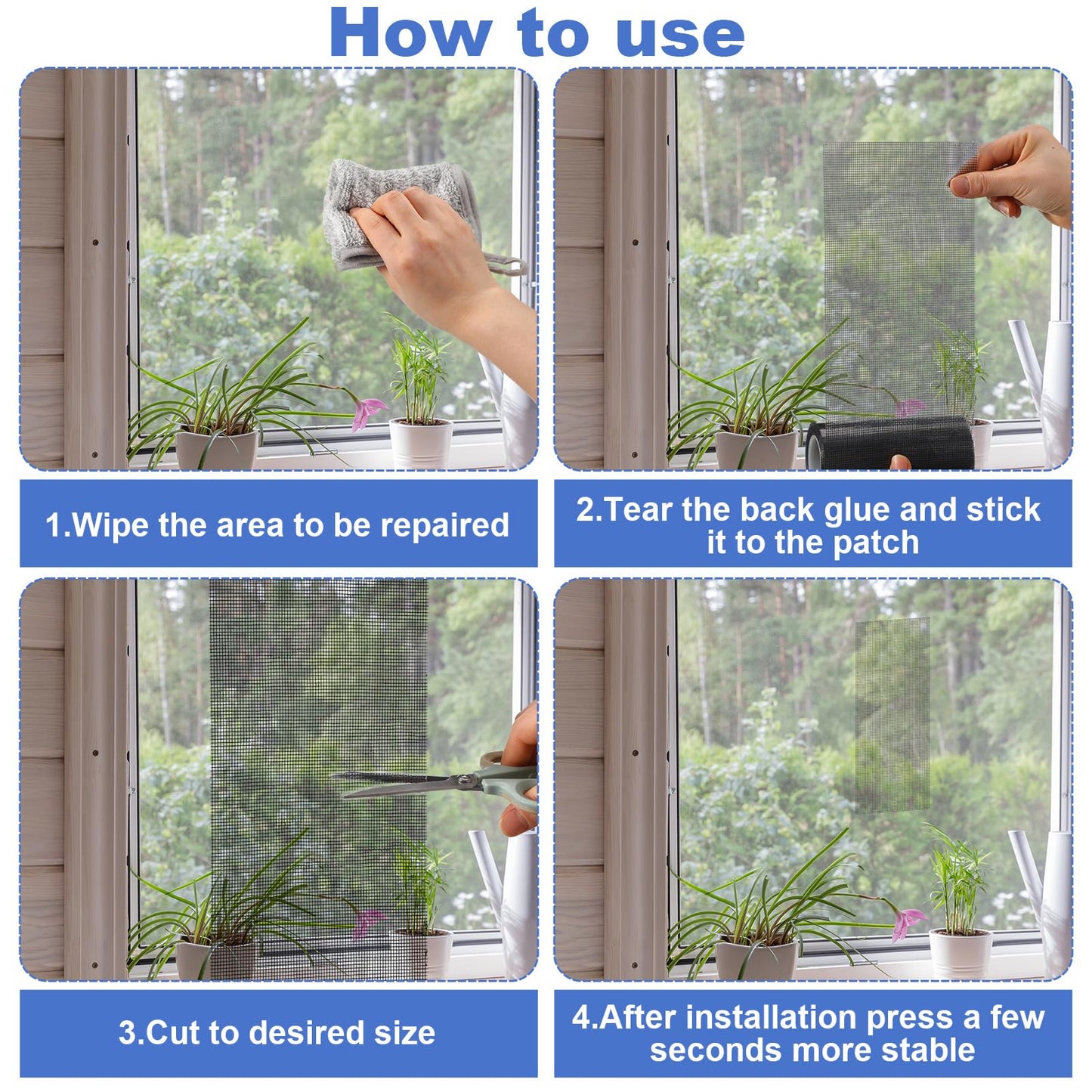 How to use

1.Wipe the area to be repaired

2.Tear the back glue and stick it to the patch

3.Cut to desired size

4.After installation press a few seconds more stable