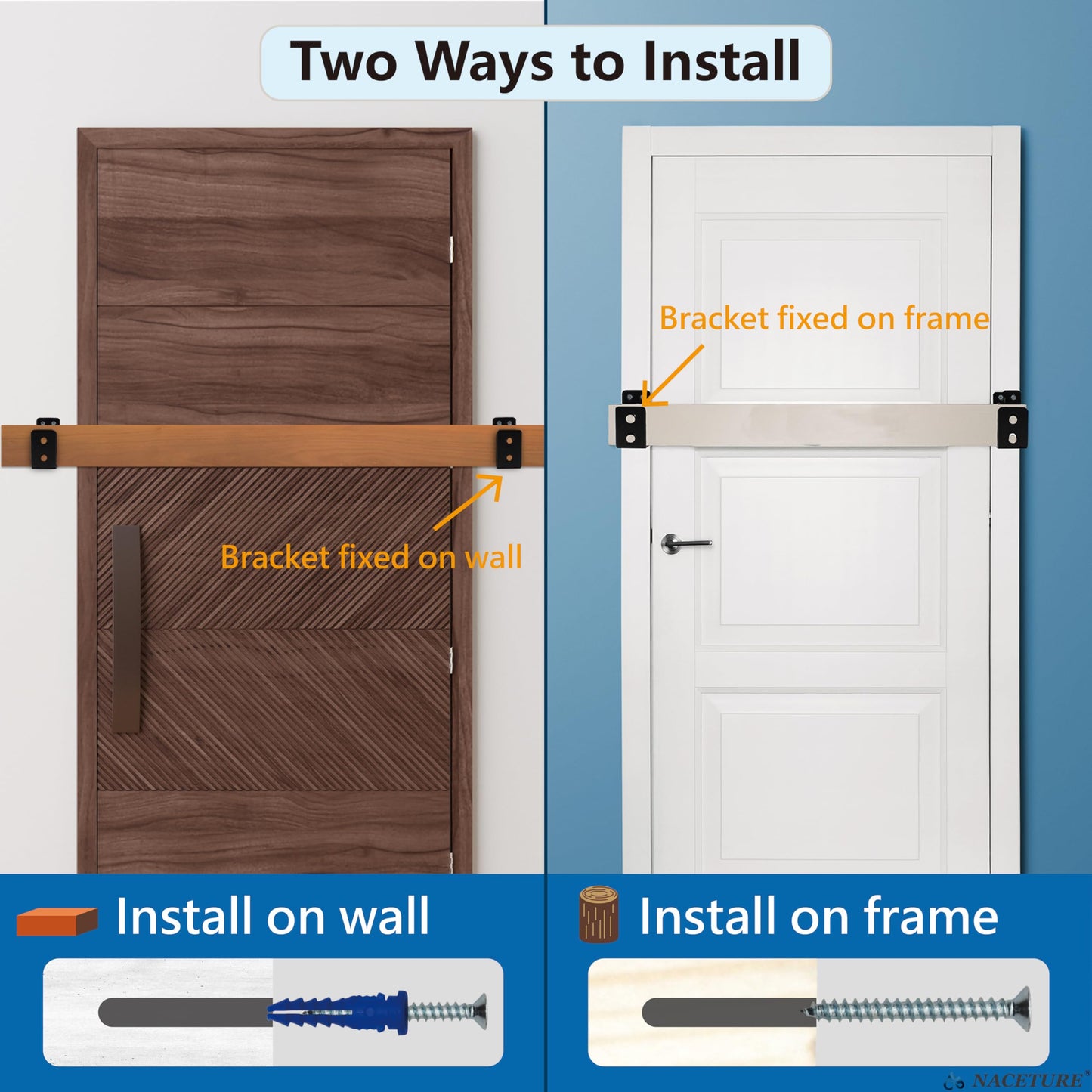 Two Ways to Install

Bracket fixed on wall

Bracket fixed on frame

Install on wall

Install on frame

NACETURE®