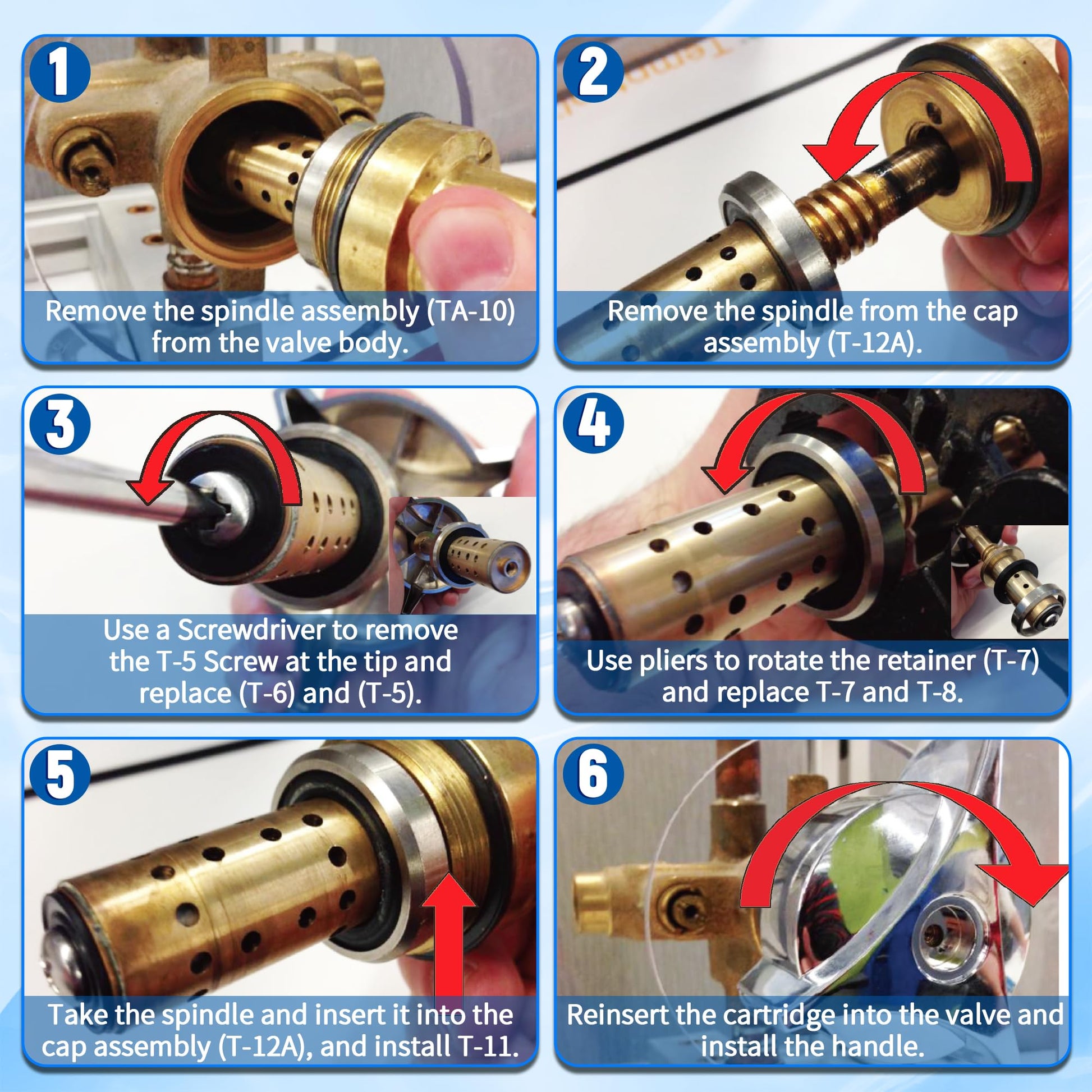 1

Remove the spindle assembly (TA-10) from the valve body.

2

Remove the spindle from the cap assembly (T-12A).

3

Use a Screwdriver to remove the T-5 Screw at the tip and replace (T-6) and (T-5).

4

Use pliers to rotate the retainer (T-7) and replace T-7 and T-8.

5

Take the spindle and insert it into the cap assembly (T-12A), and install T-11.

6

Reinsert the cartridge into the valve and install the handle.