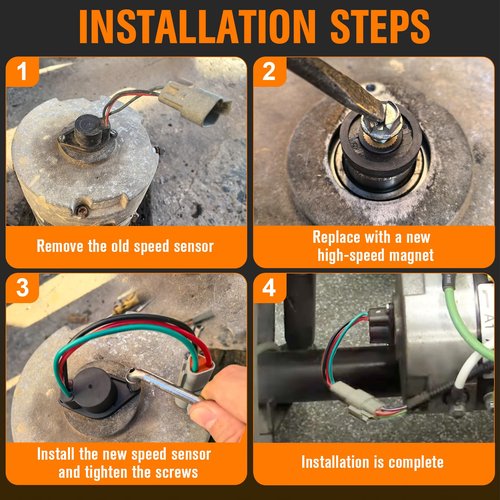 INSTALLATION STEPS

1

Remove the old speed sensor

2

Replace with a new high-speed magnet

3

Install the new speed sensor and tighten the screws

4

Installation is complete