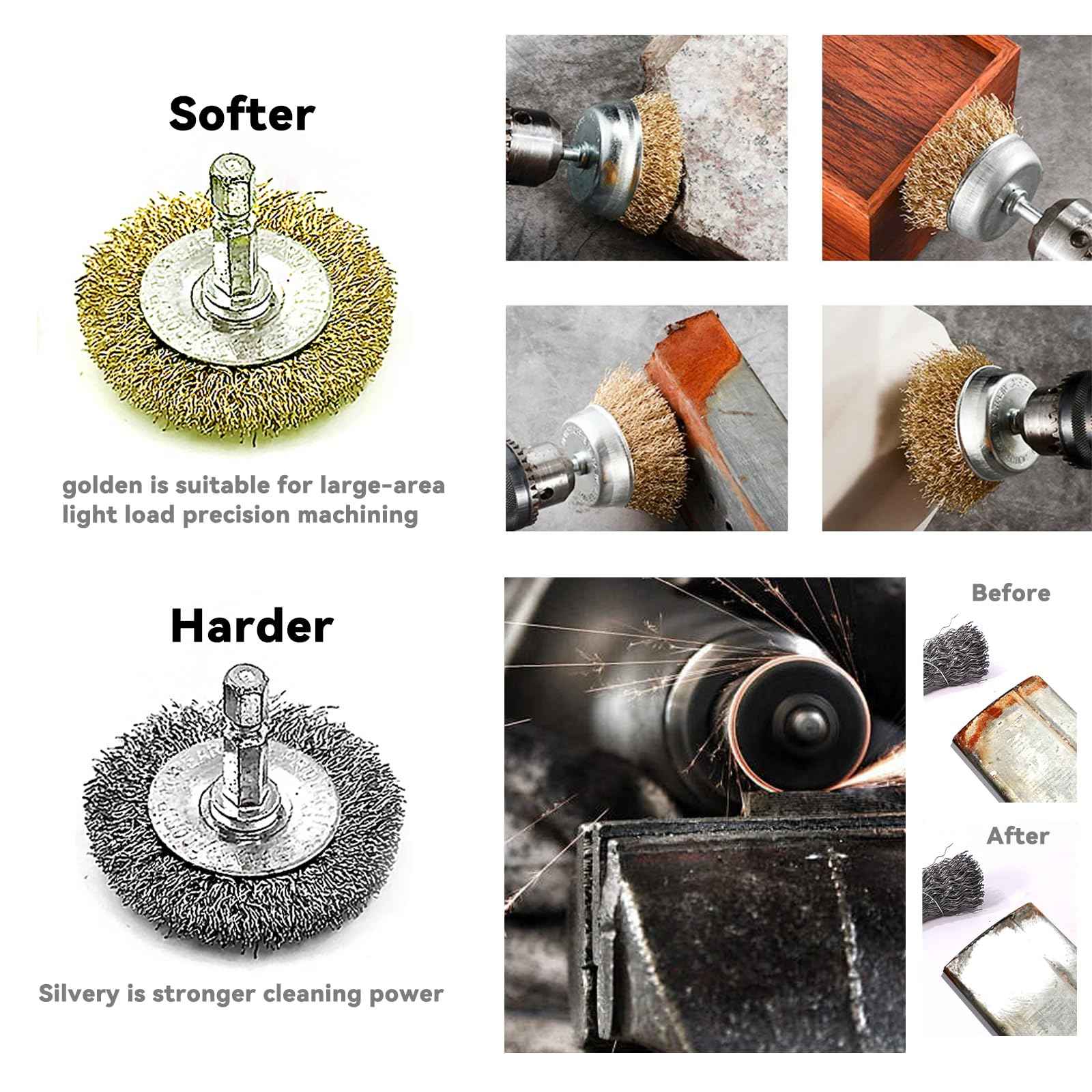 Softer

golden is suitable for large-area light load precision machining

Harder

Silvery is stronger cleaning power

Before

After