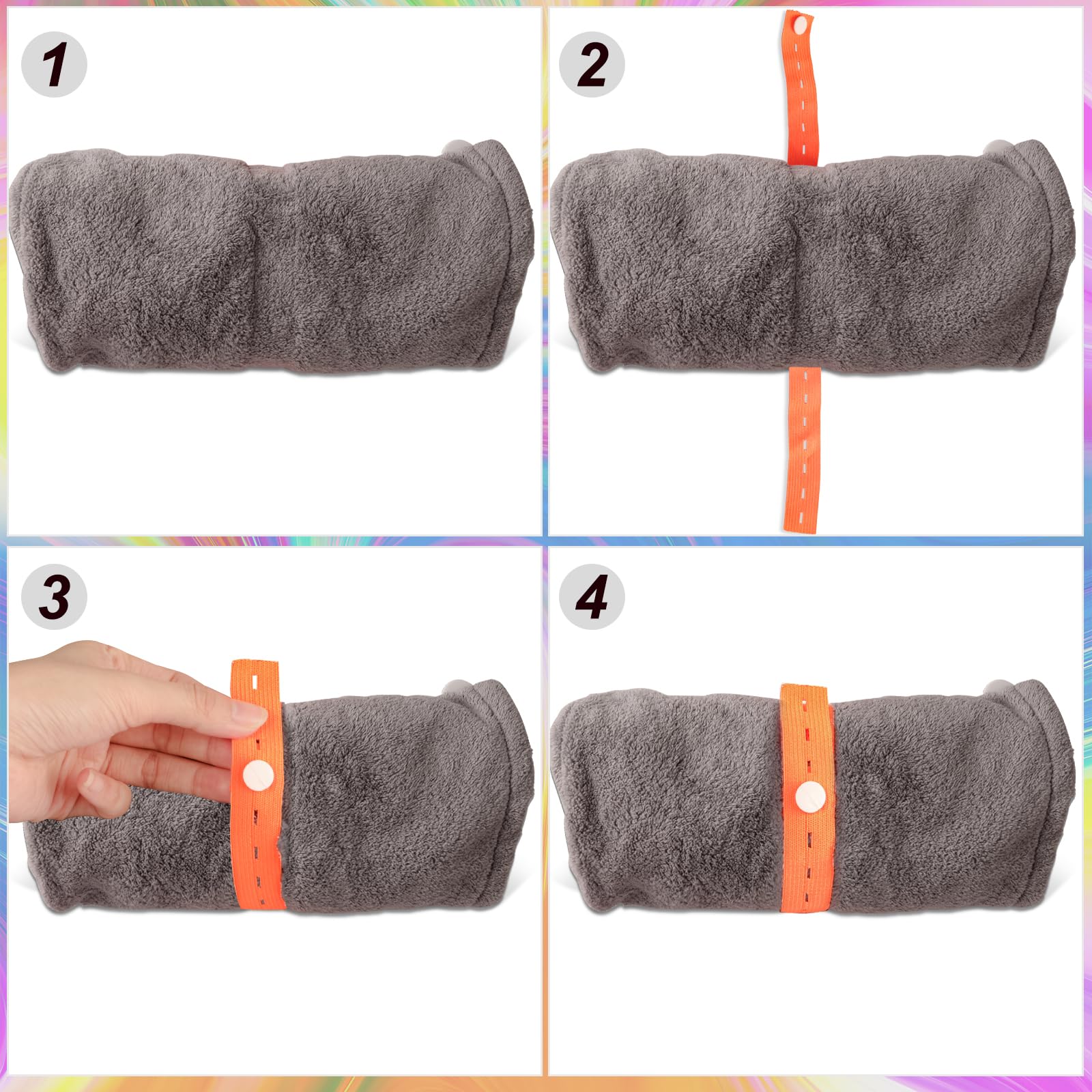 1

2

3

4