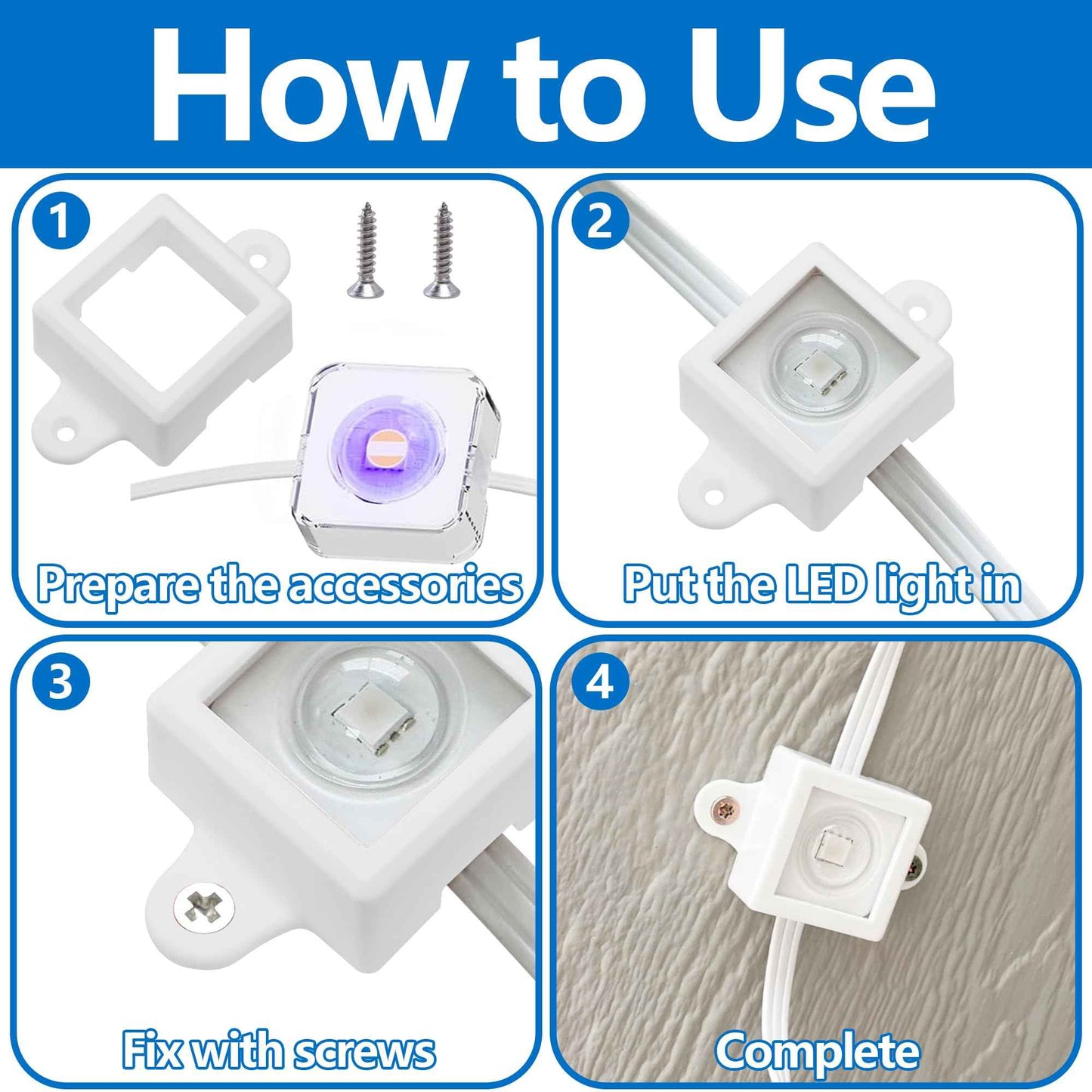 How to Use

1
Prepare the accessories

2
Put the LED light in

3
Fix with screws

4
Complete