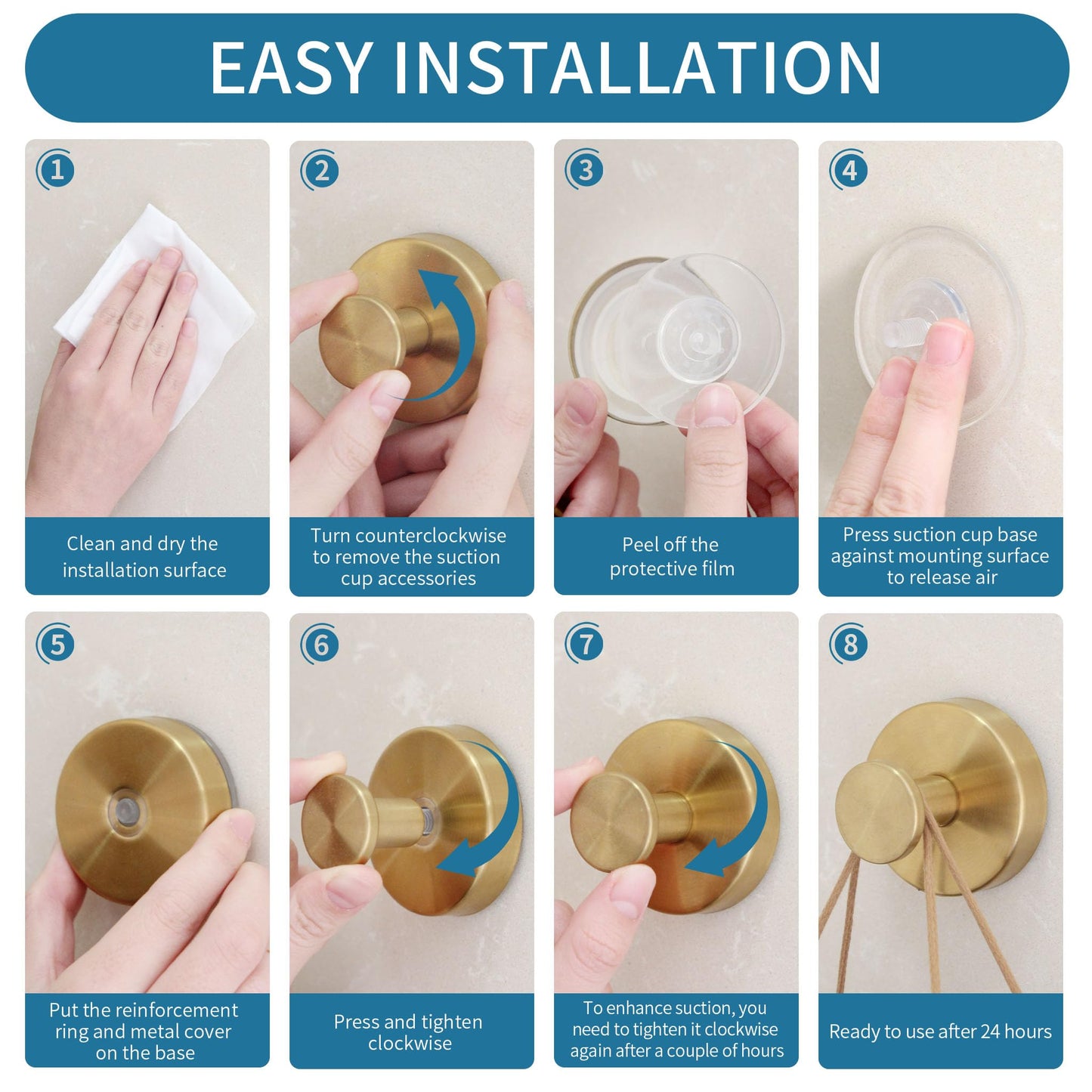 EASY INSTALLATION

1
Clean and dry the installation surface

2
Turn counterclockwise to remove the suction cup accessories

3
Peel off the protective film

4
Press suction cup base against mounting surface to release air

5
Put the reinforcement ring and metal cover on the base

6
Press and tighten clockwise

7
To enhance suction, you need to tighten it clockwise again after a couple of hours

8
Ready to use after 24 hours