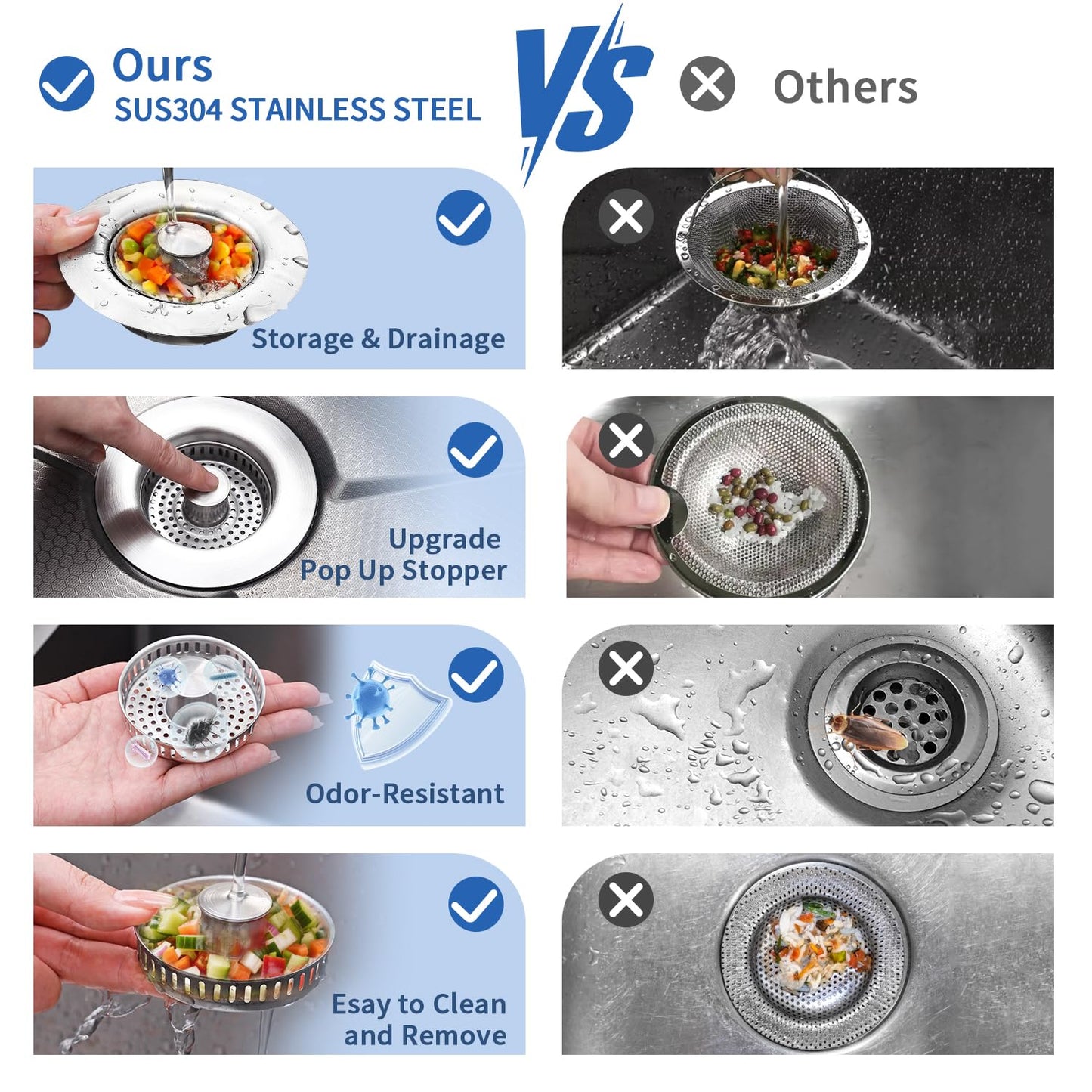 Ours
SUS304 STAINLESS STEEL

VS

Others

Storage & Drainage

Upgrade
Pop Up Stopper

Odor-Resistant

Esay to Clean
and Remove