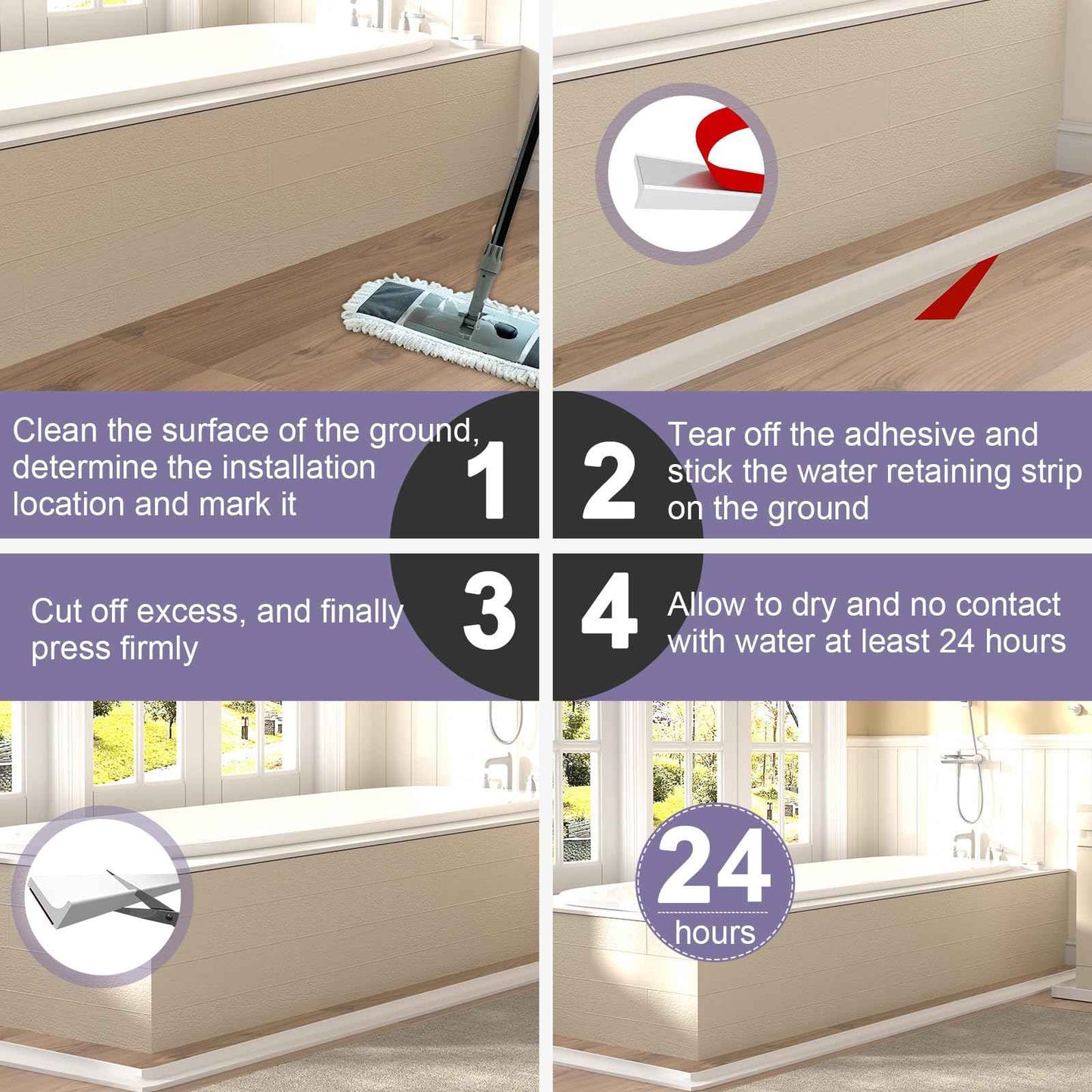 Clean the surface of the ground, determine the installation location and mark it

1

2

Tear off the adhesive and stick the water retaining strip on the ground

Cut off excess, and finally press firmly

3

4

Allow to dry and no contact with water at least 24 hours

24
hours