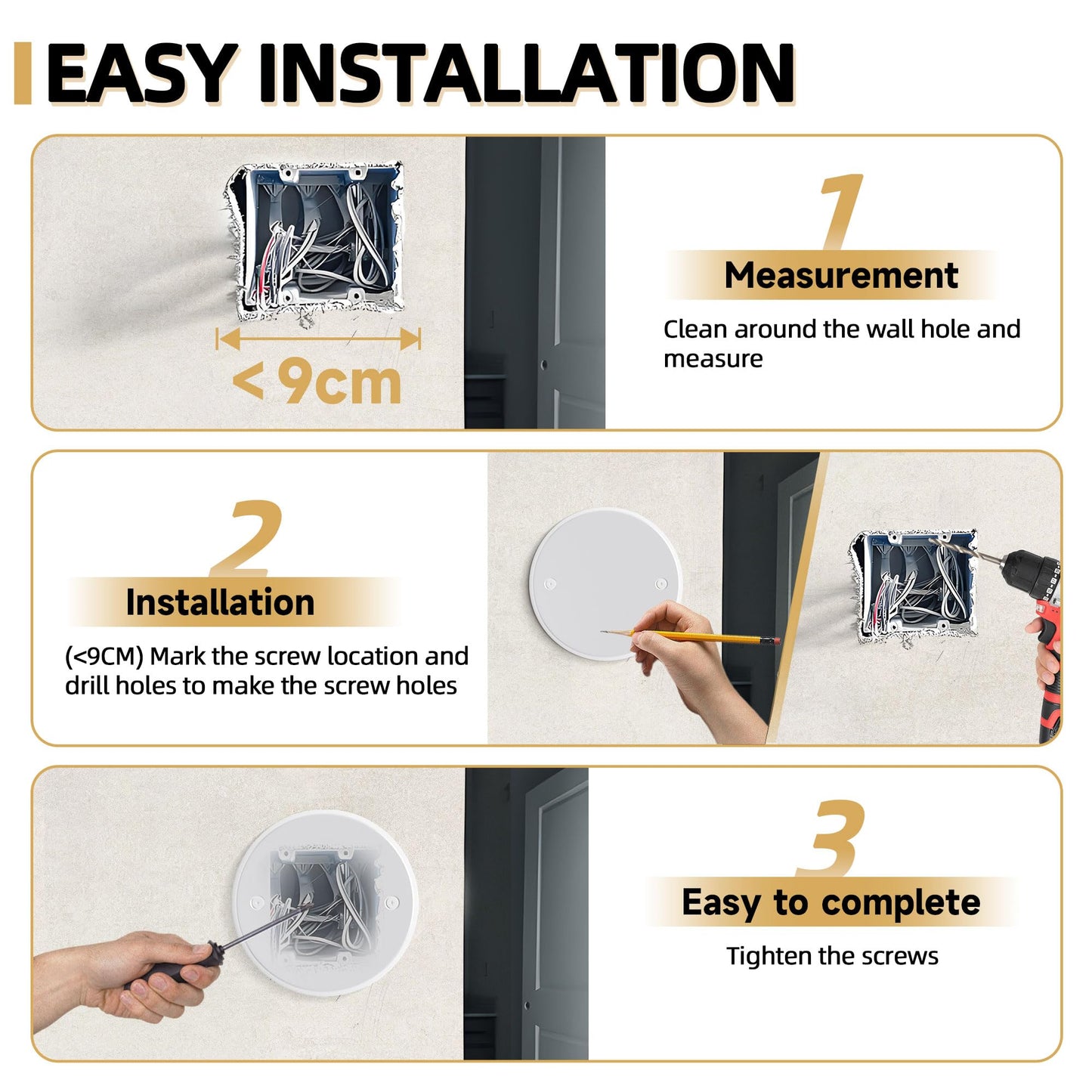 EASY INSTALLATION

< 9cm

1

Measurement

Clean around the wall hole and measure

2

Installation

(<9CM) Mark the screw location and drill holes to make the screw holes

3

Easy to complete

Tighten the screws