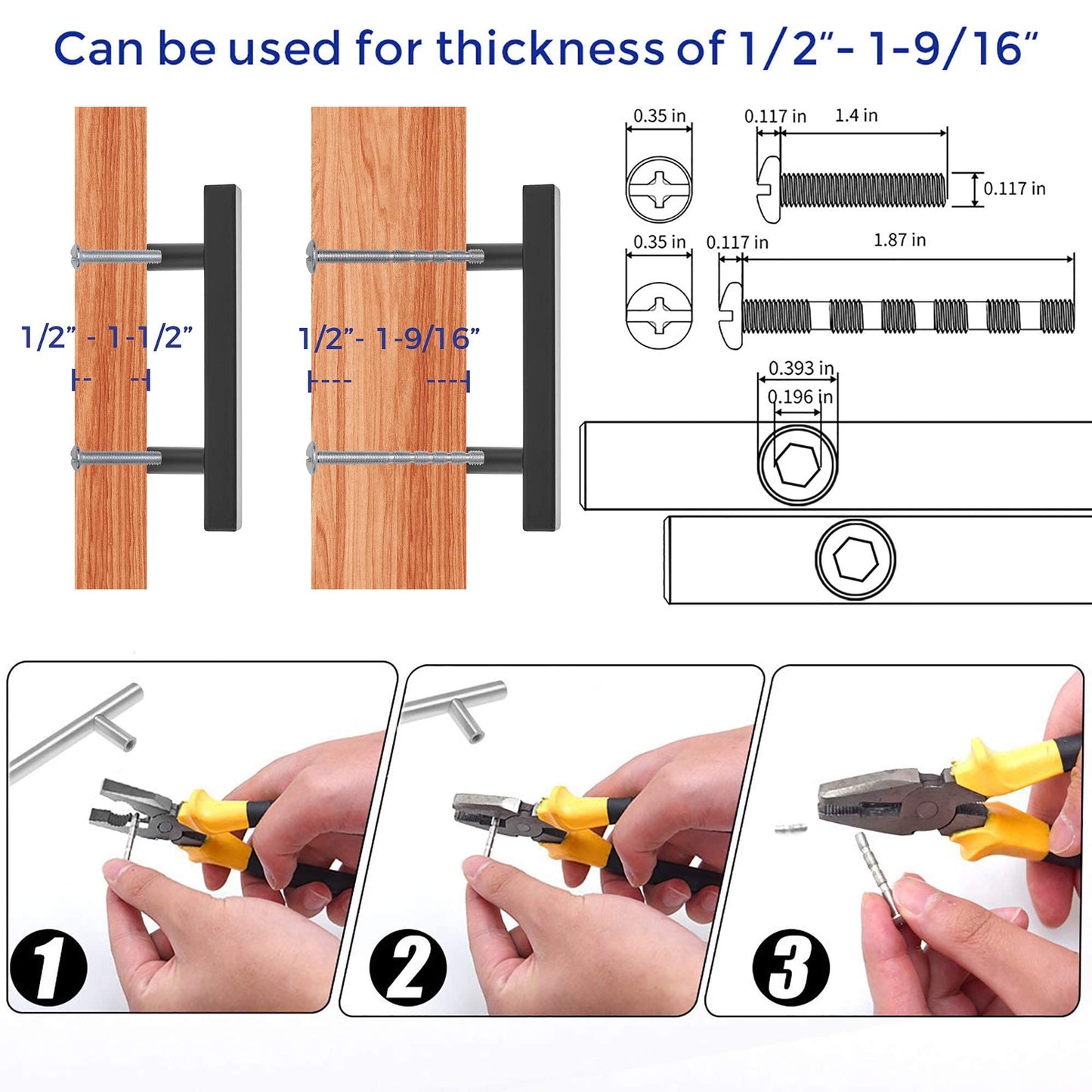 Can be used for thickness of 1/2"- 1-9/16"

1/2" - 1-1/2"

1/2"- 1-9/16"

0.35 in

0.117 in

1.4 in

0.117 in

0.35 in

0.117 in

1.87 in

0.393 in

0.196 in

1

2

3