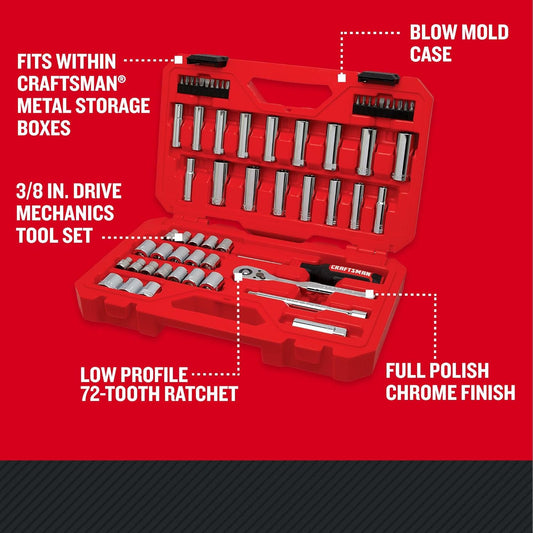 FITS WITHIN CRAFTSMAN® METAL STORAGE BOXES

BLOW MOLD CASE

3/8 IN. DRIVE MECHANICS TOOL SET

CRAFTSMAN

LOW PROFILE 72-TOOTH RATCHET

FULL POLISH CHROME FINISH