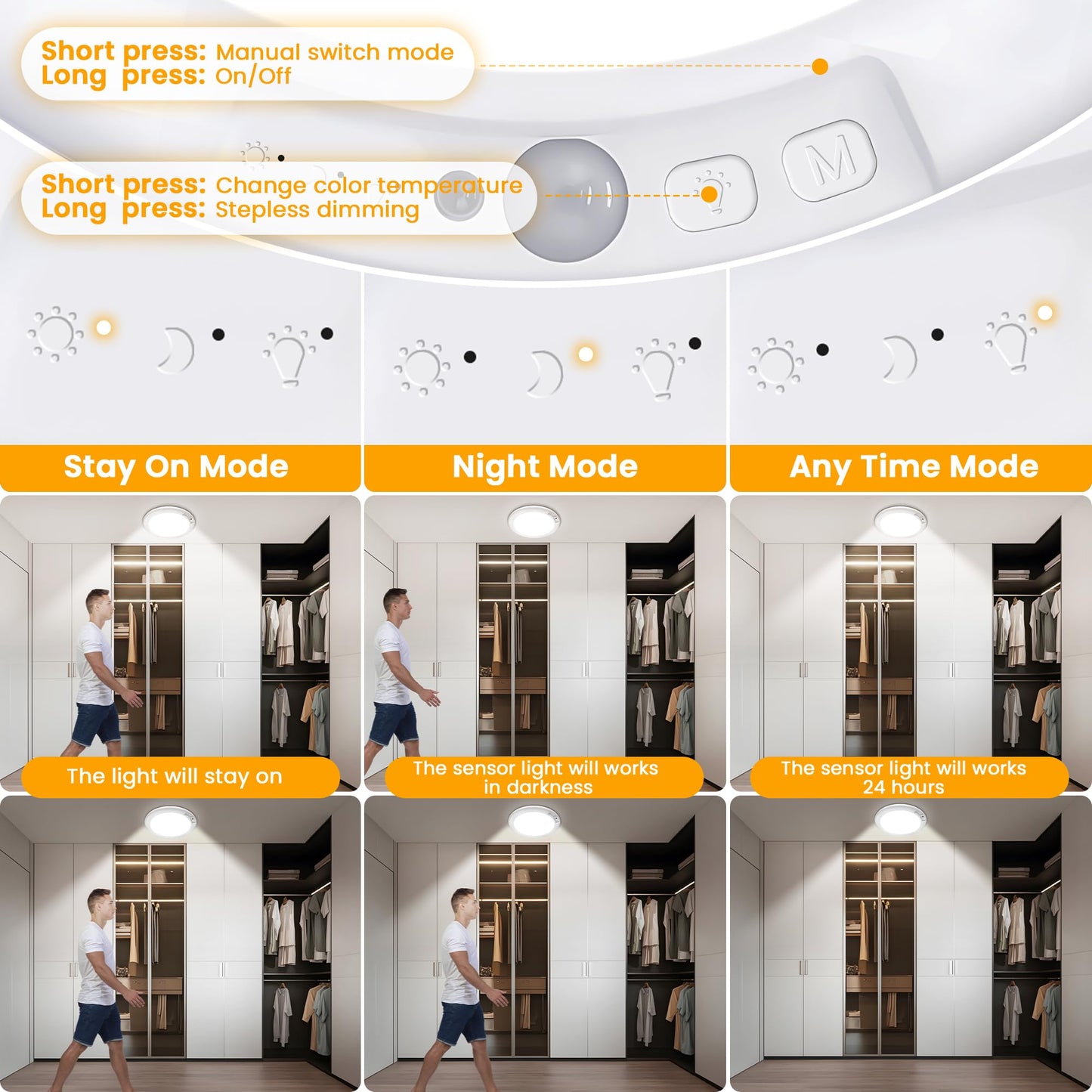 Short press: Manual switch mode
Long press: On/Off

Short press: Change color temperature
Long press: Stepless dimming

M

Stay On Mode

Night Mode

Any Time Mode

The light will stay on

The sensor light will works in darkness

The sensor light will works 24 hours