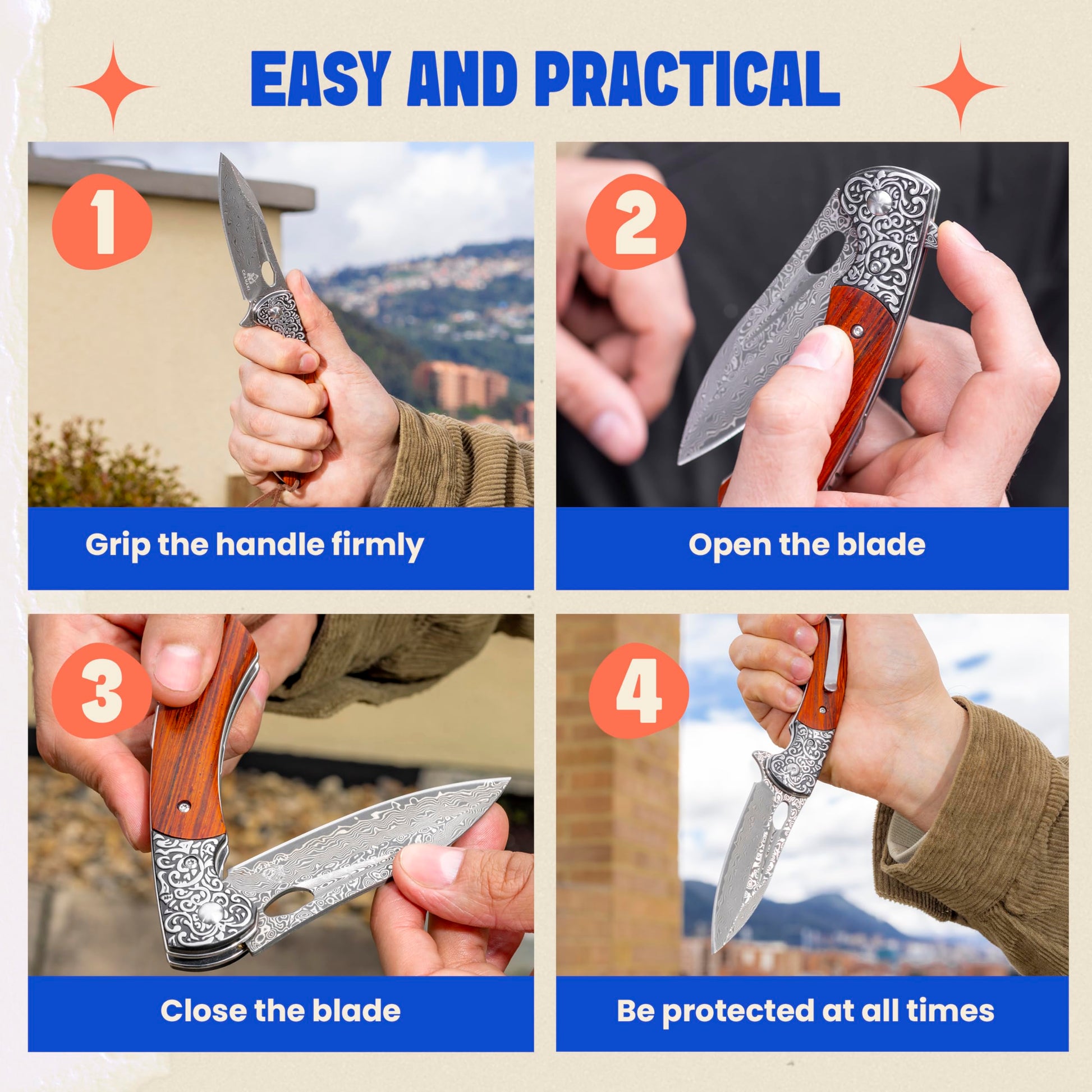 EASY AND PRACTICAL

1

Grip the handle firmly

2

Open the blade

3

Close the blade

4

Be protected at all times