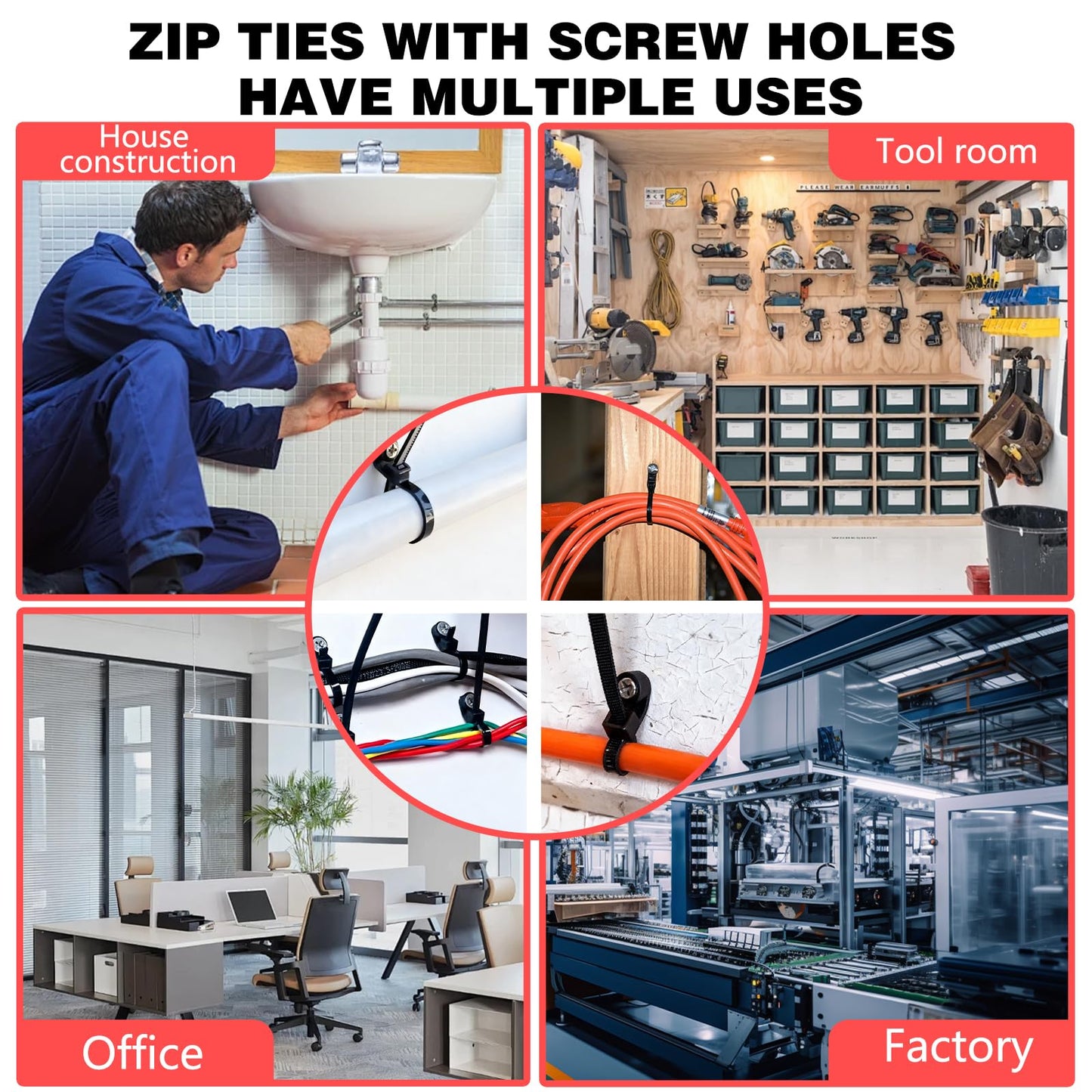 ZIP TIES WITH SCREW HOLES HAVE MULTIPLE USES

House construction

Tool room

PLEASE WEAR EARMUFFS

Office

Factory