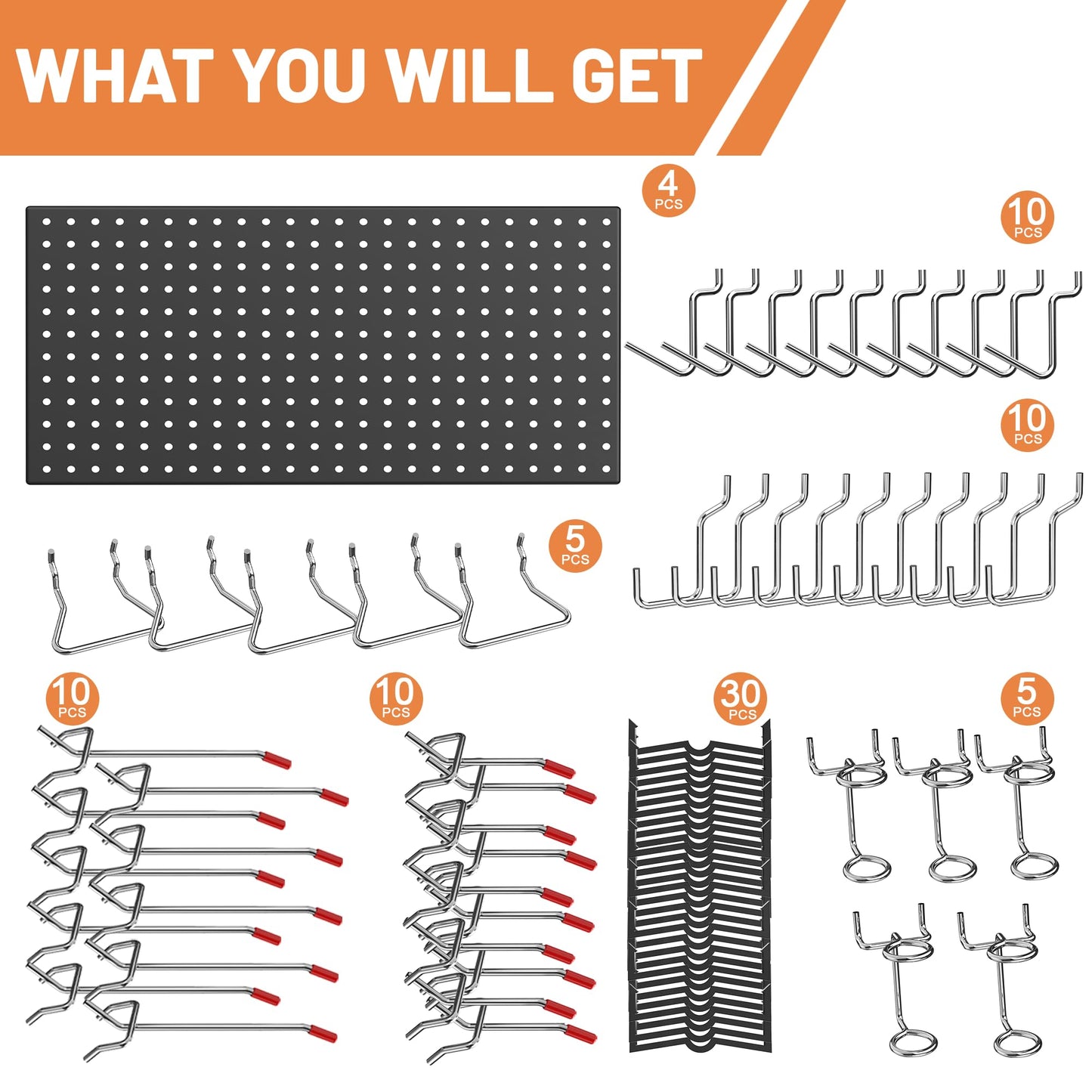 WHAT YOU WILL GET

4
PCS

10
PCS

10
PCS

5
PCS

10
PCS

10
PCS

30
PCS

5
PCS