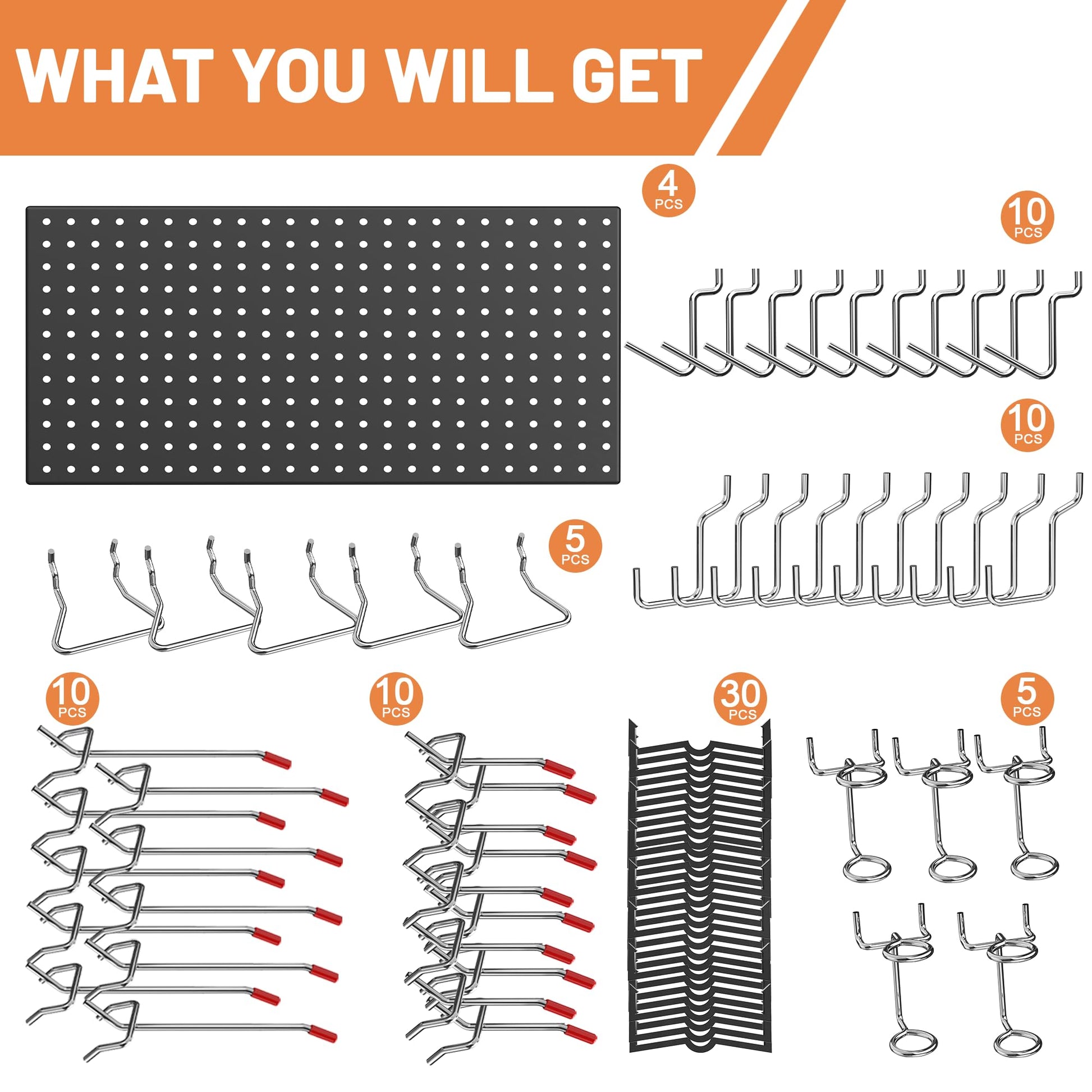 WHAT YOU WILL GET

4 PCS

10 PCS

10 PCS

5 PCS

10 PCS

10 PCS

30 PCS

5 PCS