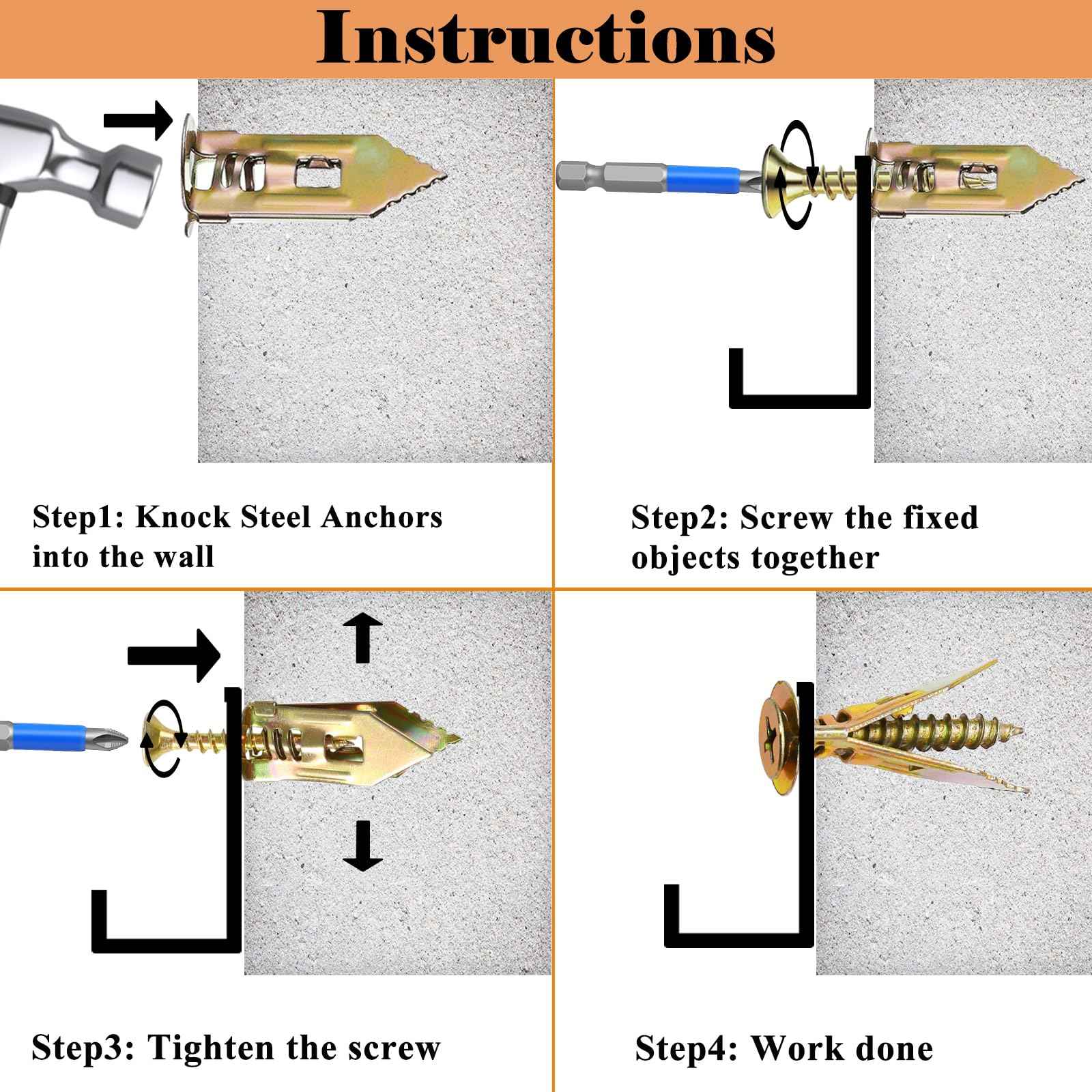 Instructions

Step1: Knock Steel Anchors into the wall

Step2: Screw the fixed objects together

Step3: Tighten the screw

Step4: Work done