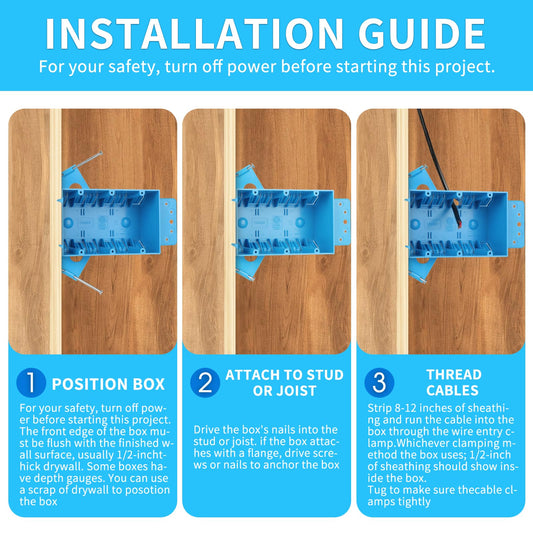 INSTALLATION GUIDE
For your safety, turn off power before starting this project.

1 POSITION BOX

For your safety, turn off power before starting this project. The front edge of the box must be flush with the finished wall surface, usually 1/2-inchthick drywall. Some boxes have depth gauges. You can use a scrap of drywall to posotion the box

2 ATTACH TO STUD OR JOIST

Drive the box's nails into the stud or joist. if the box attaches with a flange, drive screws or nails to anchor the box

3 THREAD CABLES

Strip 8-12 inches of sheathing and run the cable into the box through the wire entry clamp.Whichever clamping method the box uses; 1/2-inch of sheathing should show inside the box.
Tug to make sure thecable clamps tightly