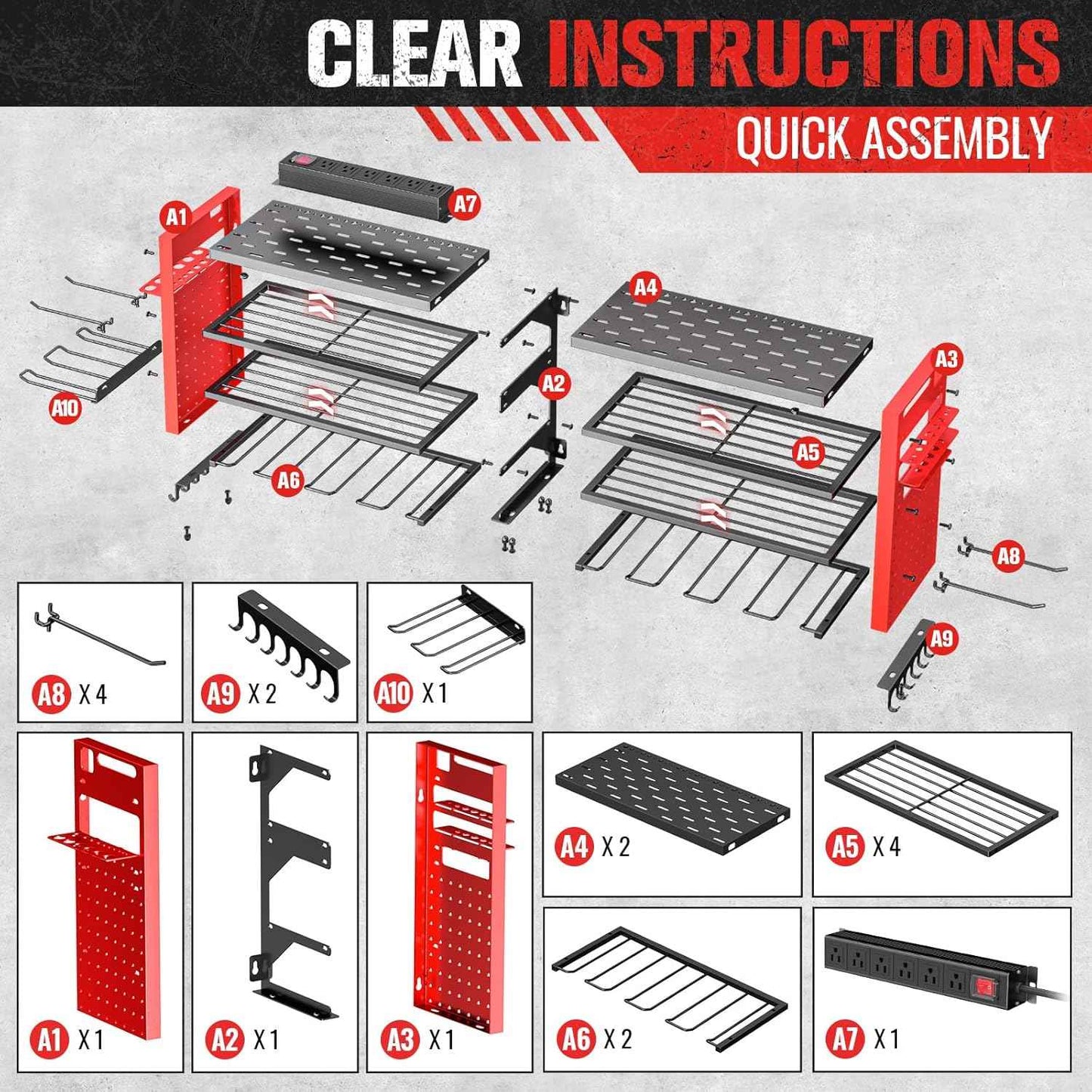 CLEAR INSTRUCTIONS

QUICK ASSEMBLY

A7

A1

A4

A2

A3

A10

A5

A6

A8

A9

A8 X 4

A9 X 2

A10 X 1

A1 X 1

A2 X 1

A3 X 1

A4 X 2

A5 X 4

A6 X 2

A7 X 1