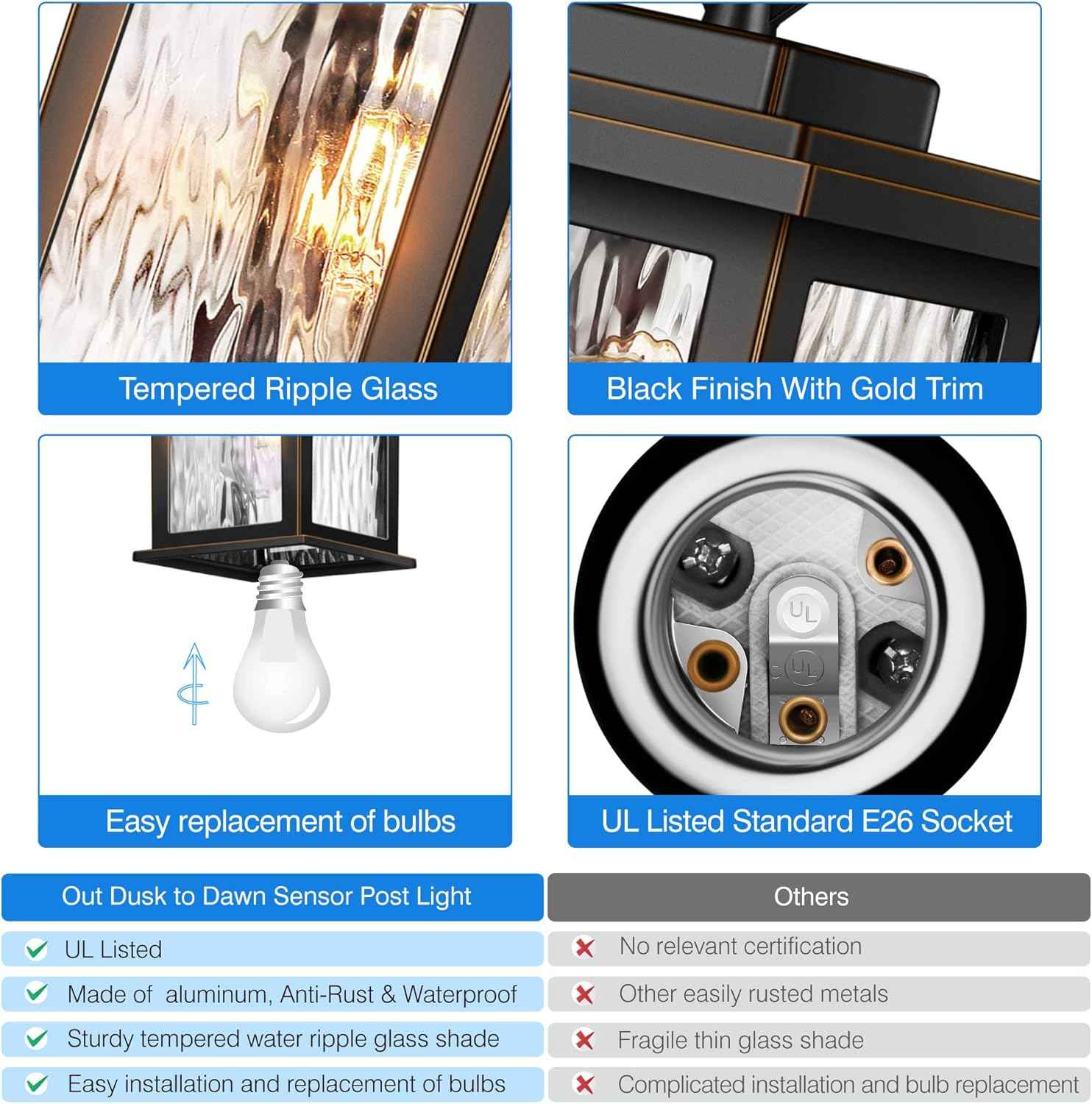 Tempered Ripple Glass

Black Finish With Gold Trim

Easy replacement of bulbs

UL

UL

UL Listed Standard E26 Socket

| Out Dusk to Dawn Sensor Post Light | Others |
|---|---|
| UL Listed | No relevant certification |
| Made of aluminum, Anti-Rust & Waterproof | Other easily rusted metals |
| Sturdy tempered water ripple glass shade | Fragile thin glass shade |
| Easy installation and replacement of bulbs | Complicated installation and bulb replacement |