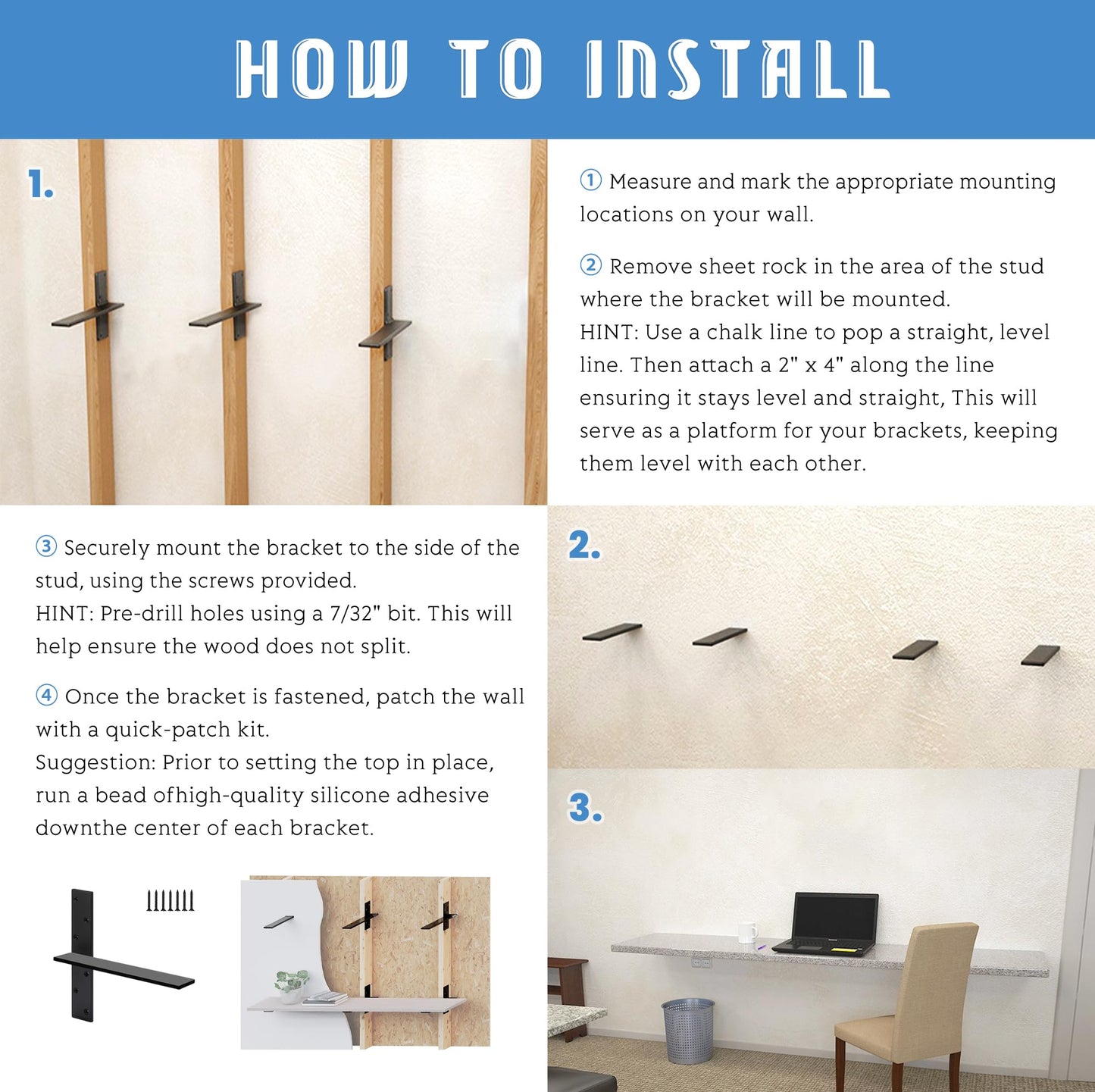 HOW TO INSTALL

1.

① Measure and mark the appropriate mounting locations on your wall.

② Remove sheet rock in the area of the stud where the bracket will be mounted.
HINT: Use a chalk line to pop a straight, level line. Then attach a 2" x 4" along the line ensuring it stays level and straight, This will serve as a platform for your brackets, keeping them level with each other.

③ Securely mount the bracket to the side of the stud, using the screws provided.
HINT: Pre-drill holes using a 7/32" bit. This will help ensure the wood does not split.

④ Once the bracket is fastened, patch the wall with a quick-patch kit.
Suggestion: Prior to setting the top in place, run a bead ofhigh-quality silicone adhesive downthe center of each bracket.

2.

3.